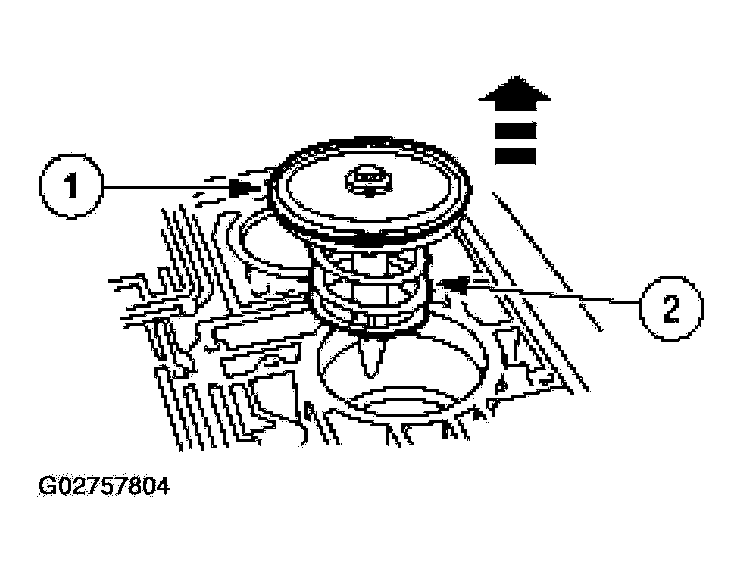 1

2

G02757804