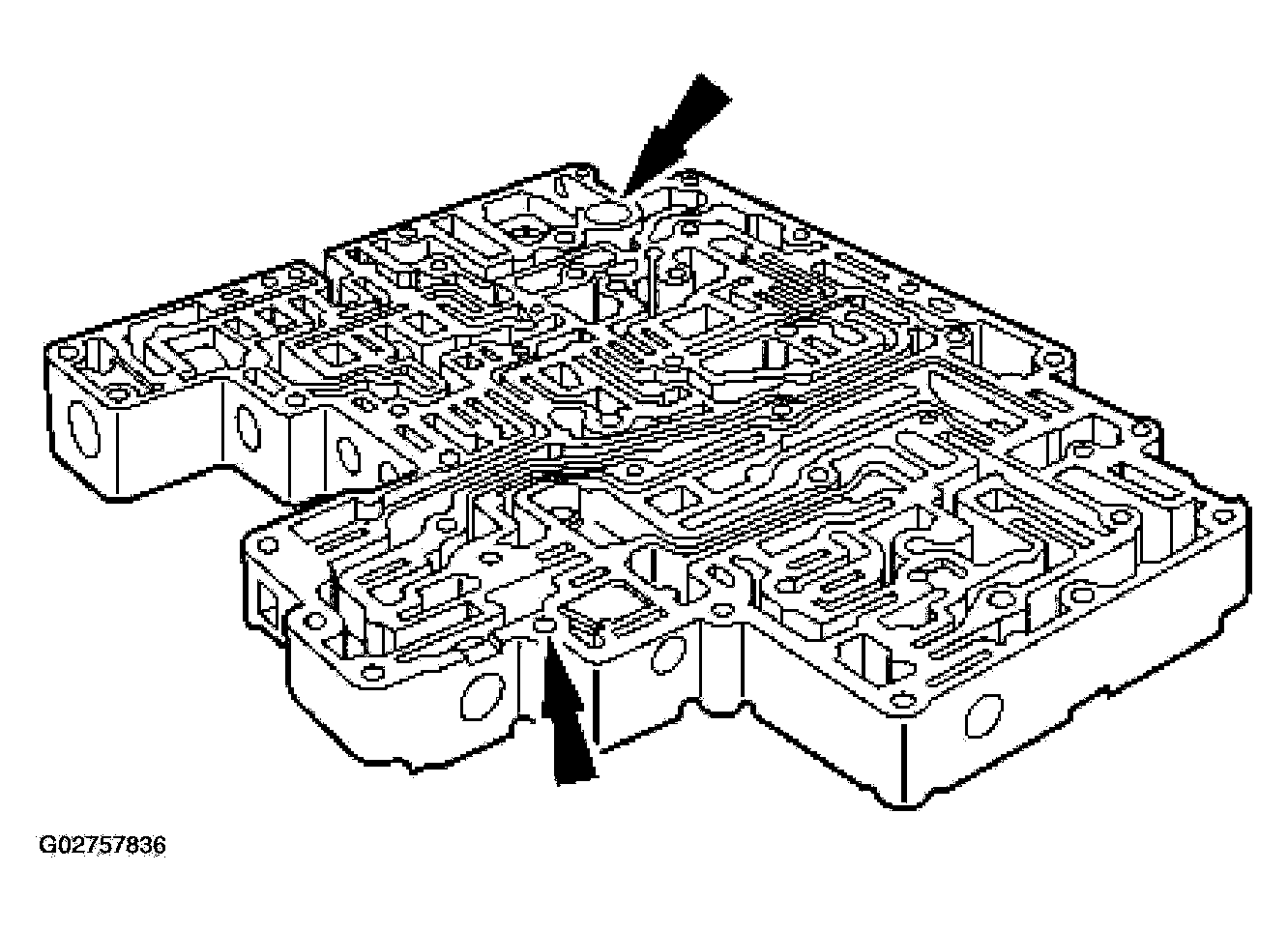 G02757836