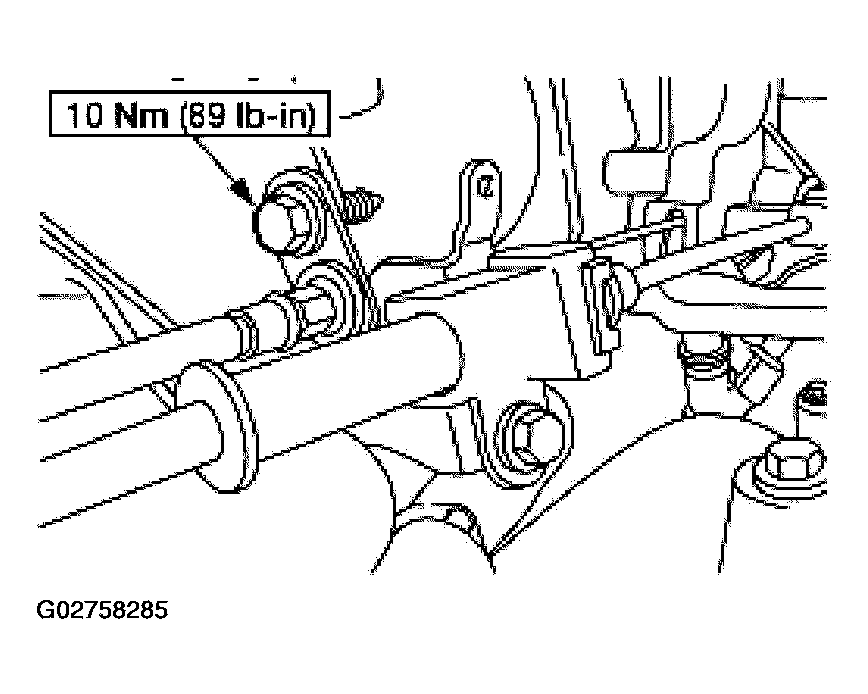 10 Nm (89 lb-in)

G02758285