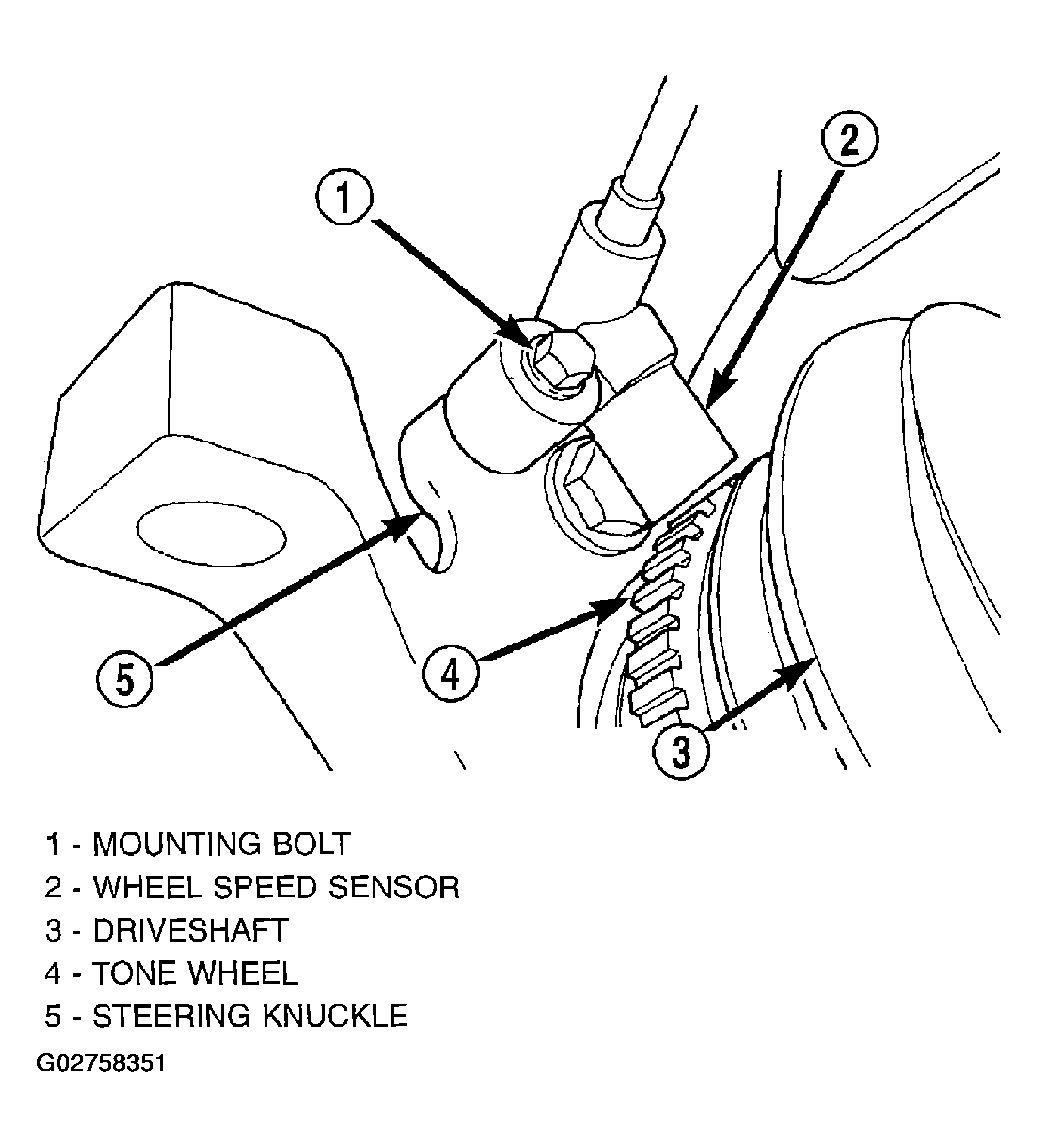 1

2

5

4

3

1 - MOUNTING BOLT
2 - WHEEL SPEED SENSOR
3 - DRIVESHAFT
4 - TONE WHEEL
5 - STEERING KNUCKLE

G02758351