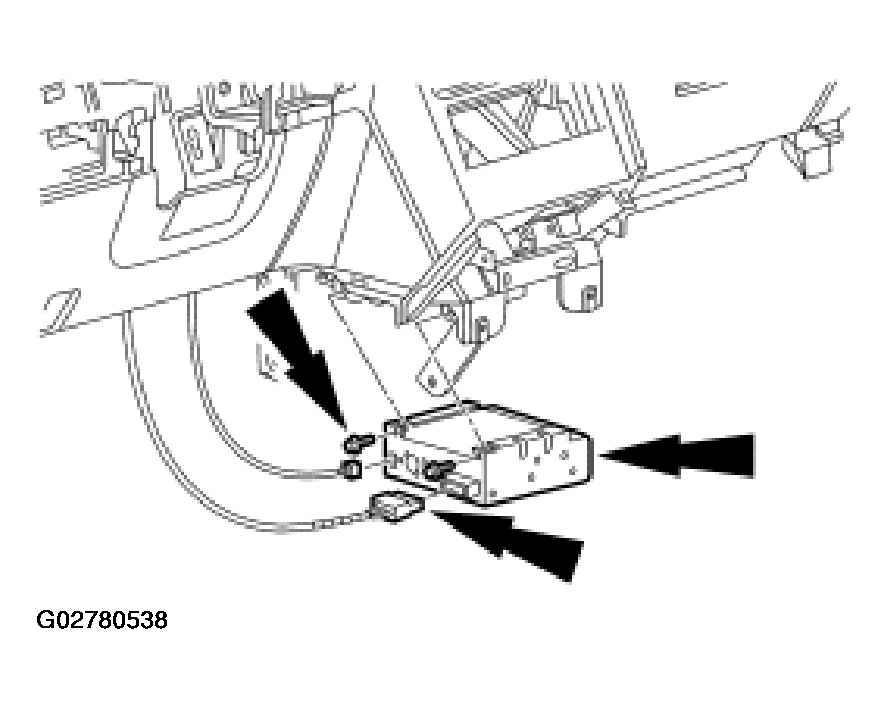 G02780538