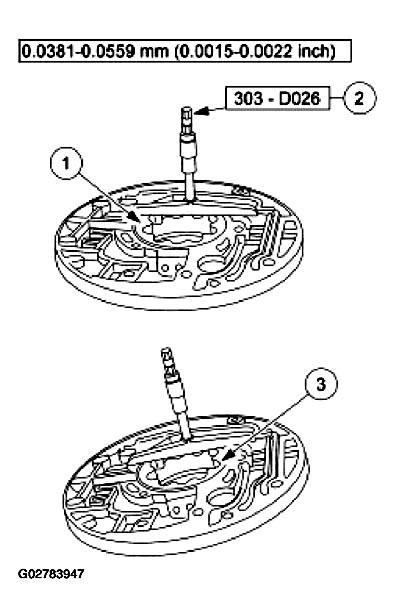 0.0381-0.0559 mm (0.0015-0.0022 inch)

303 - D026

2

1

3

G02783947