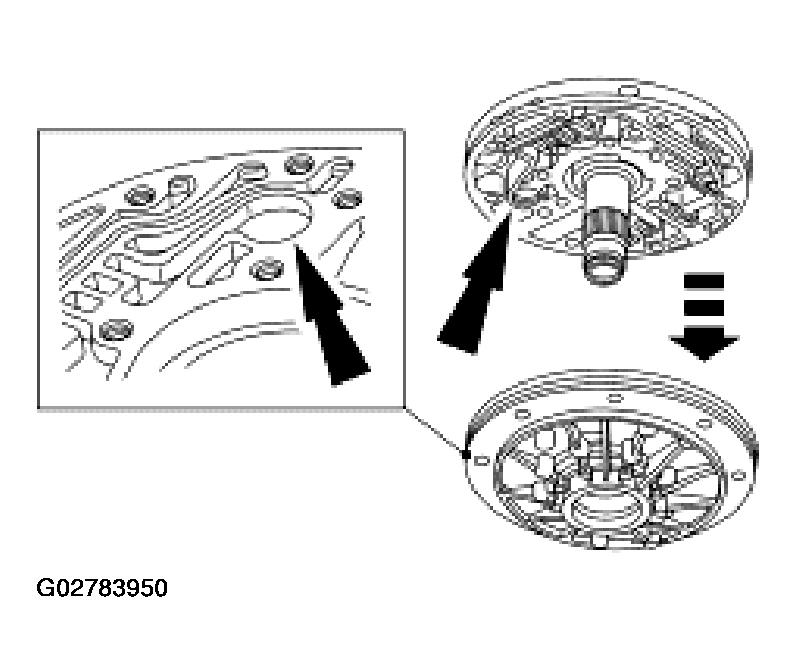 G02783950