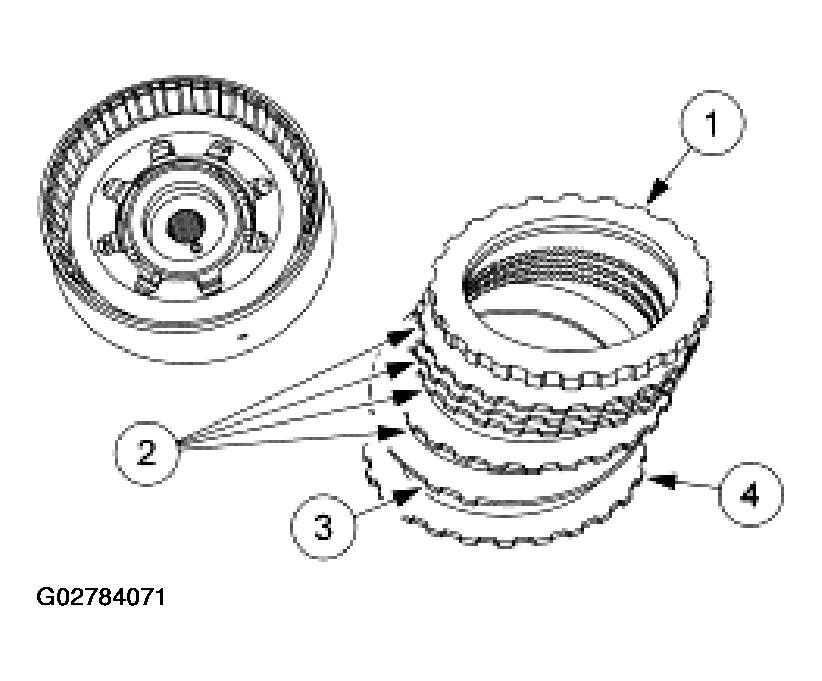 1

2

3

4

G02784071