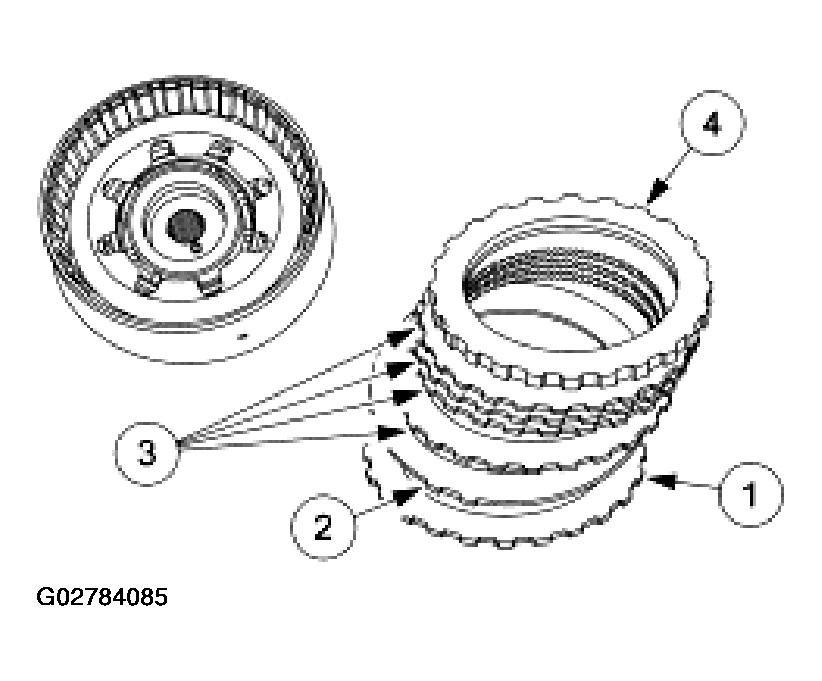 4
3
2
1
G02784085