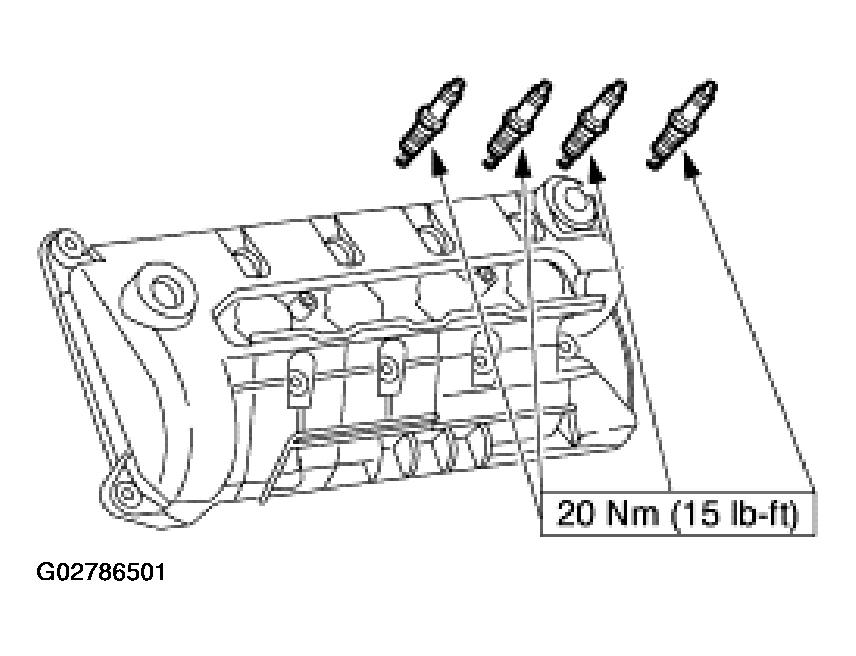 20 Nm (15 lb-ft)

G02786501