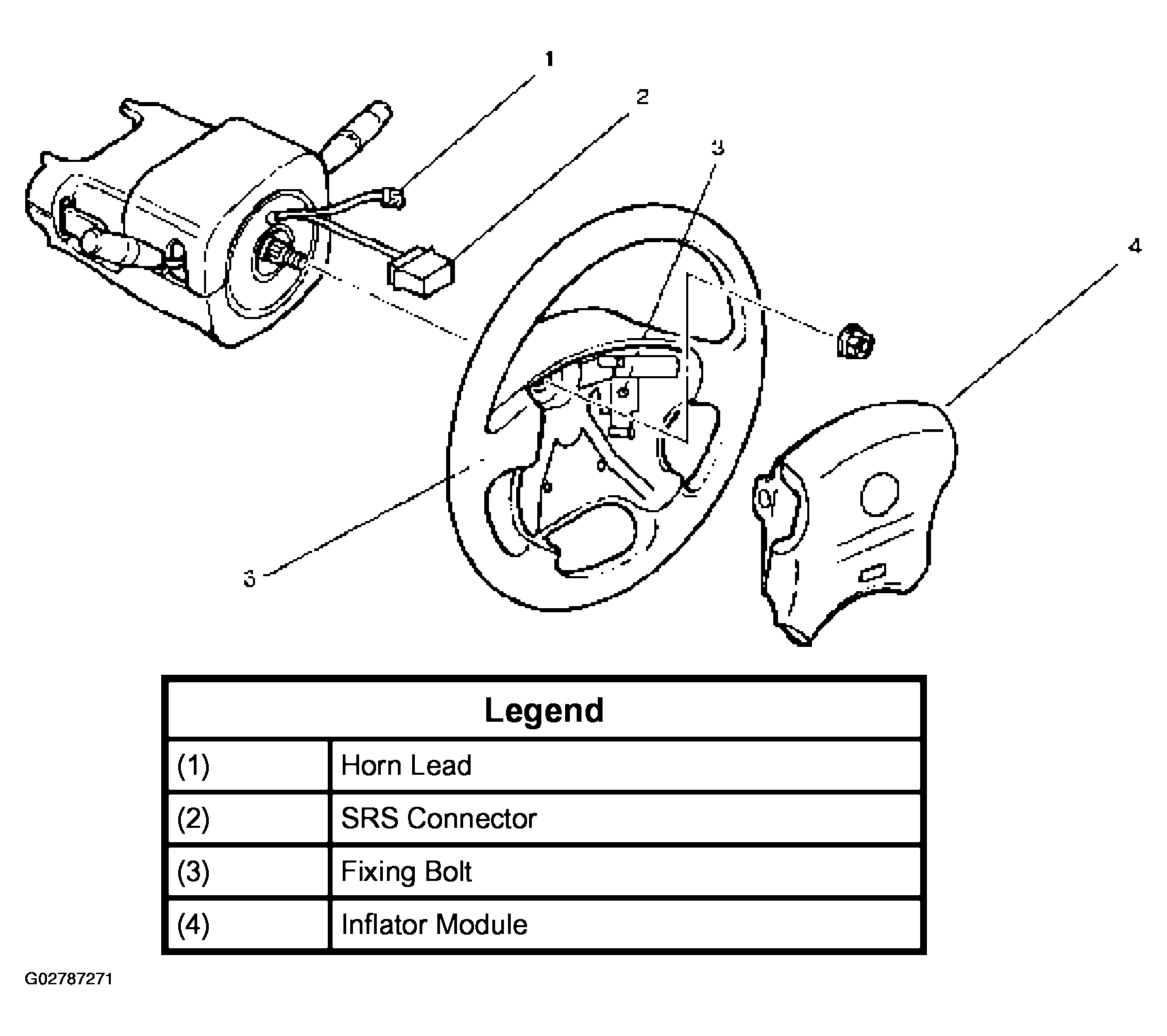 1
2
3
4
3

| Legend | |
|---|---|
| (1) | Horn Lead |
| (2) | SRS Connector |
| (3) | Fixing Bolt |
| (4) | Inflator Module |

G02787271