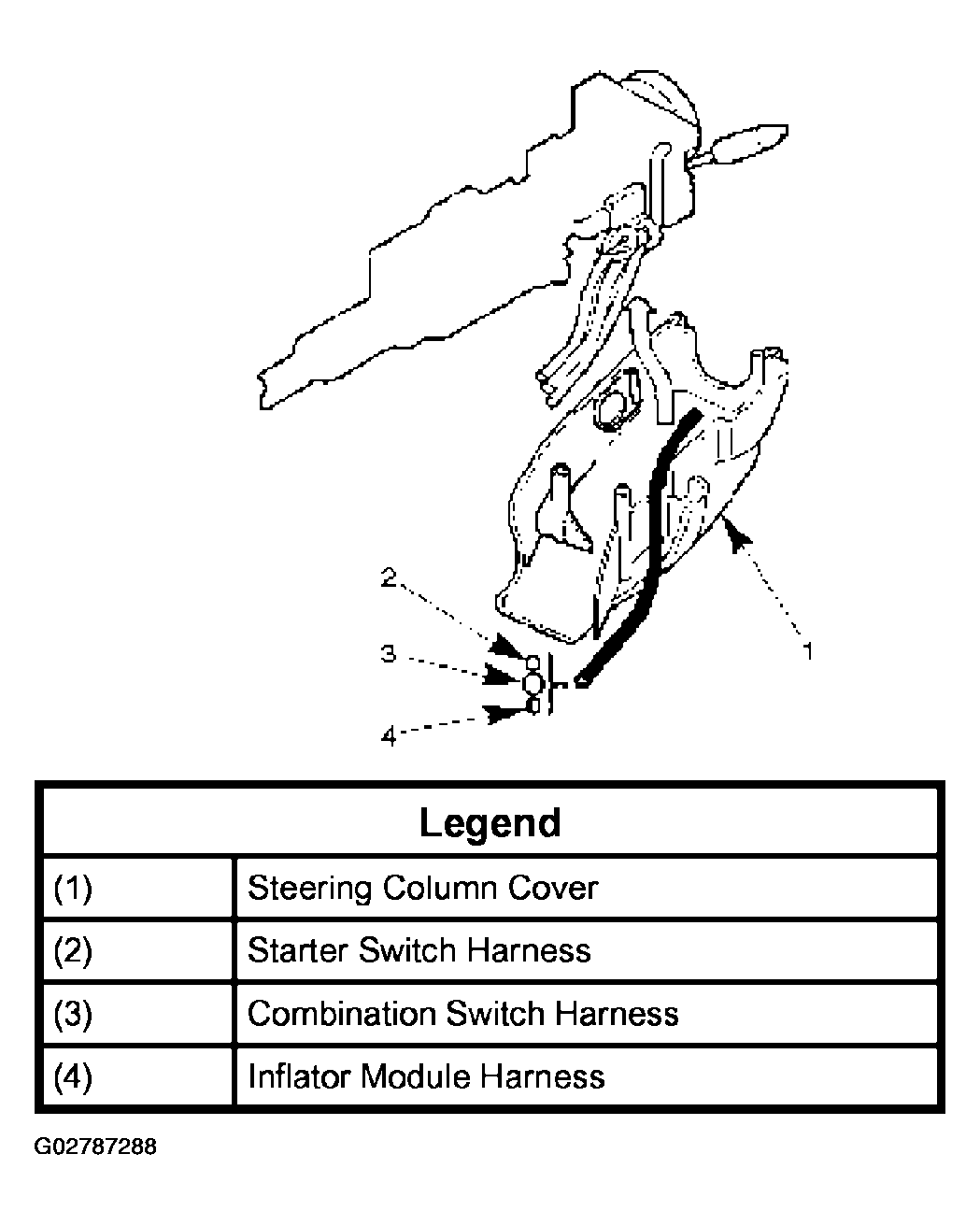 2

3

4

1

| Legend | |
|---|---|
| (1) | Steering Column Cover |
| (2) | Starter Switch Harness |
| (3) | Combination Switch Harness |
| (4) | Inflator Module Harness |

G02787288