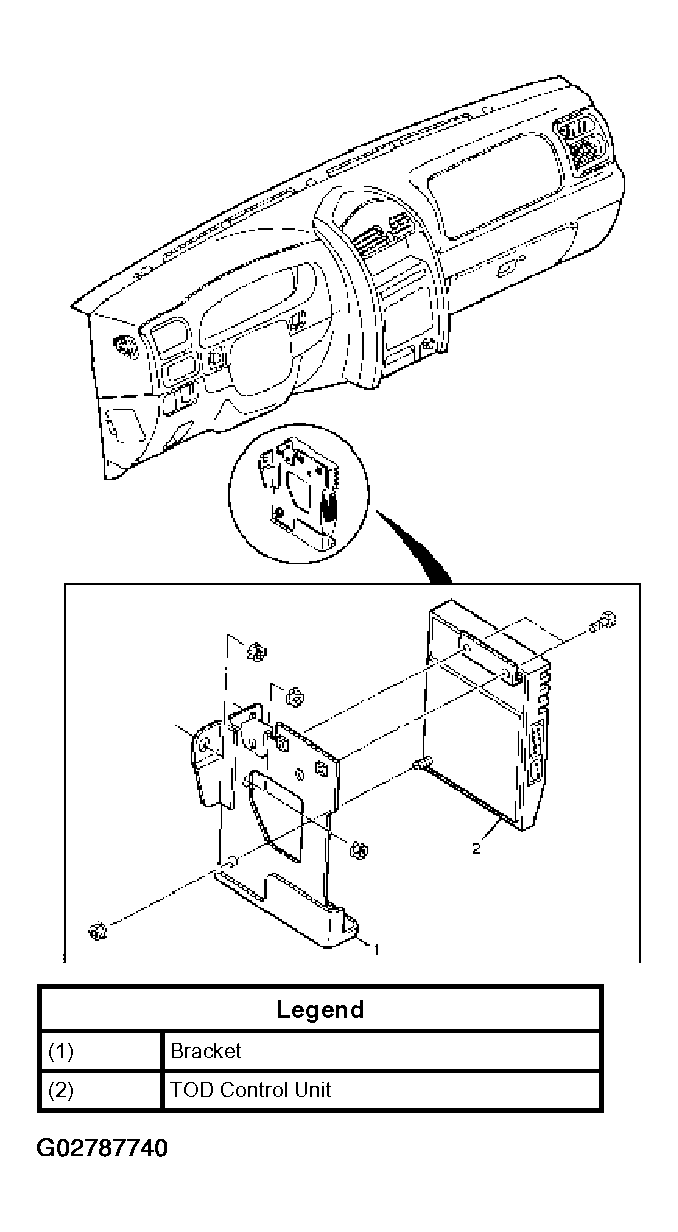 2

1

| Legend | |
|---|---|
| (1) | Bracket |
| (2) | TOD Control Unit |

G02787740