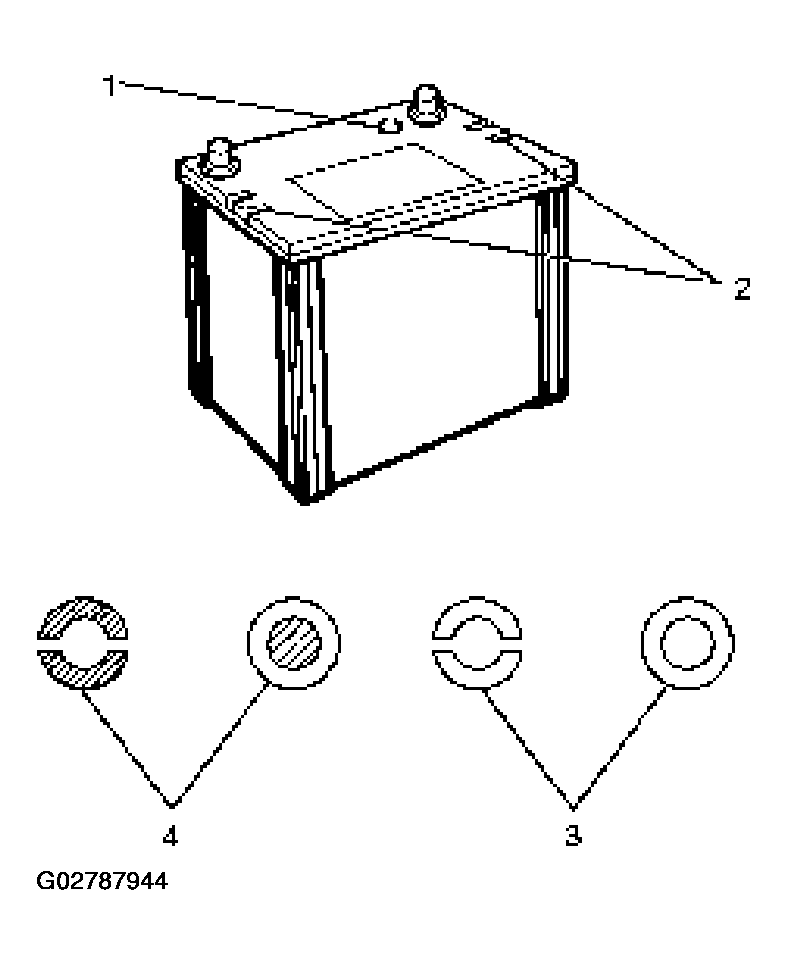 1
2
4
3
G02787944