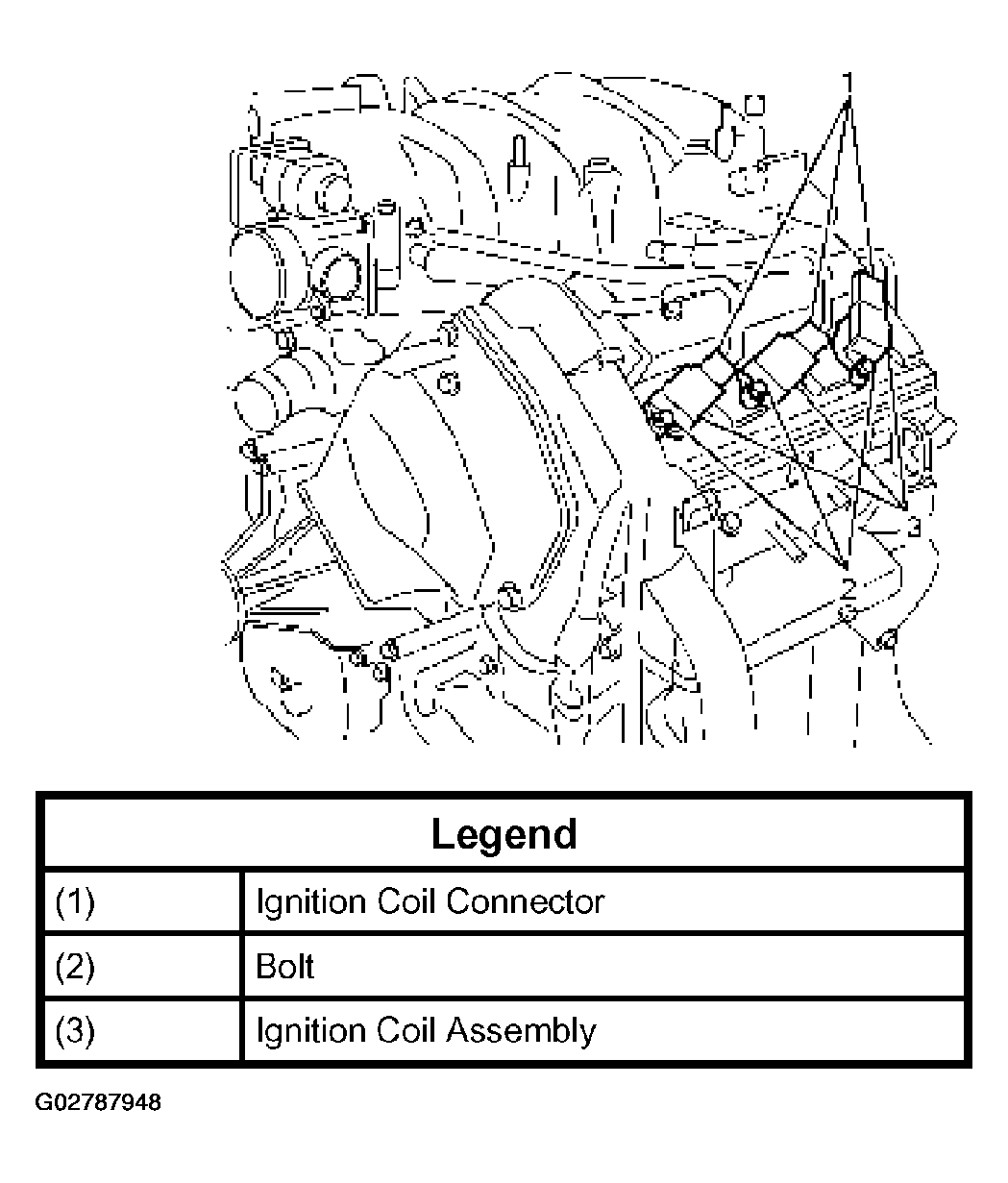 1

3

2

| Legend | |
|---|---|
| (1) | Ignition Coil Connector |
| (2) | Bolt |
| (3) | Ignition Coil Assembly |

G02787948