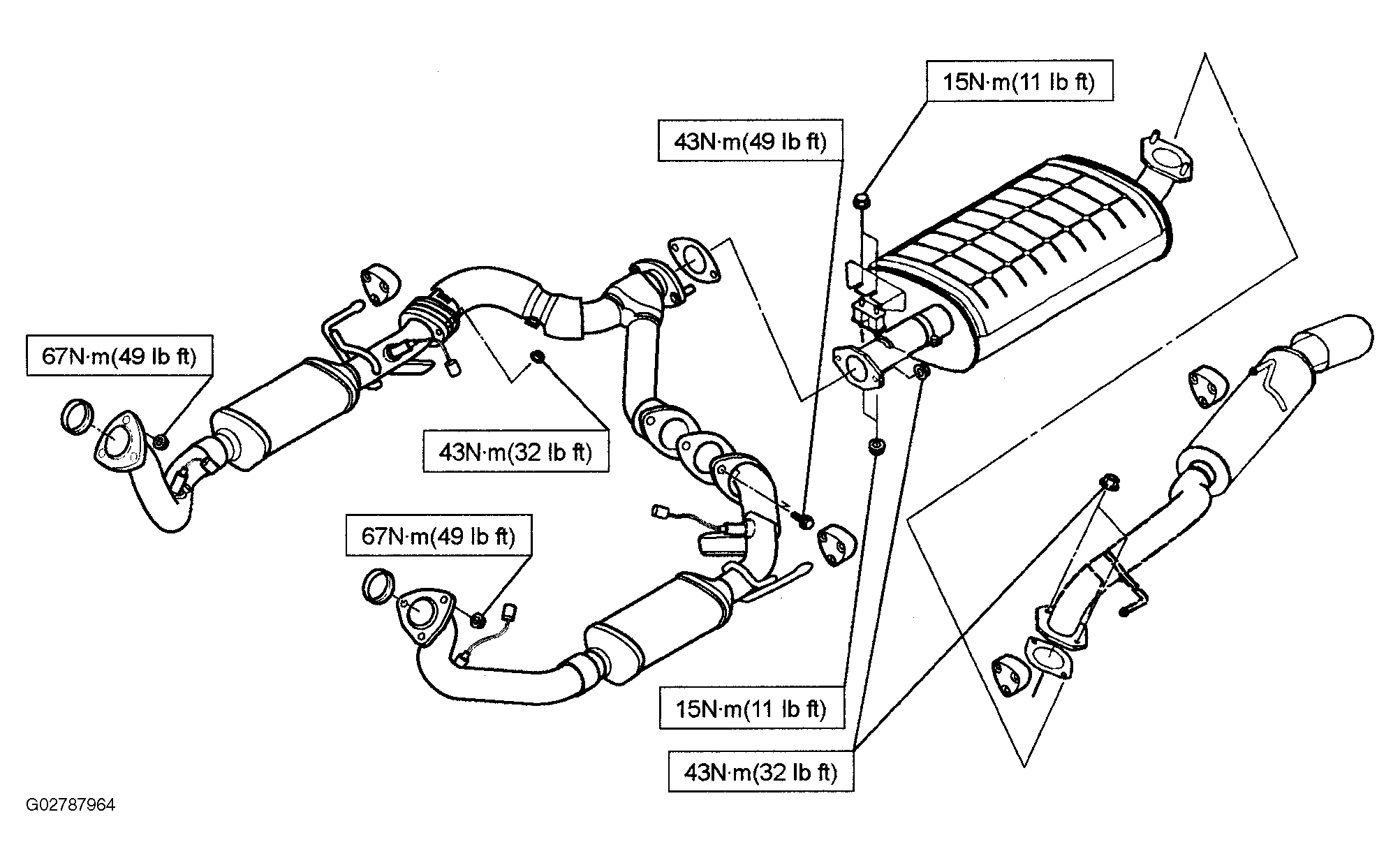 15N·m(11 lb ft)

43N·m(49 lb ft)

67N·m(49 lb ft)

43N·m(32 lb ft)

67N·m(49 lb ft)

15N·m(11 lb ft)

43N·m(32 lb ft)

G02787964