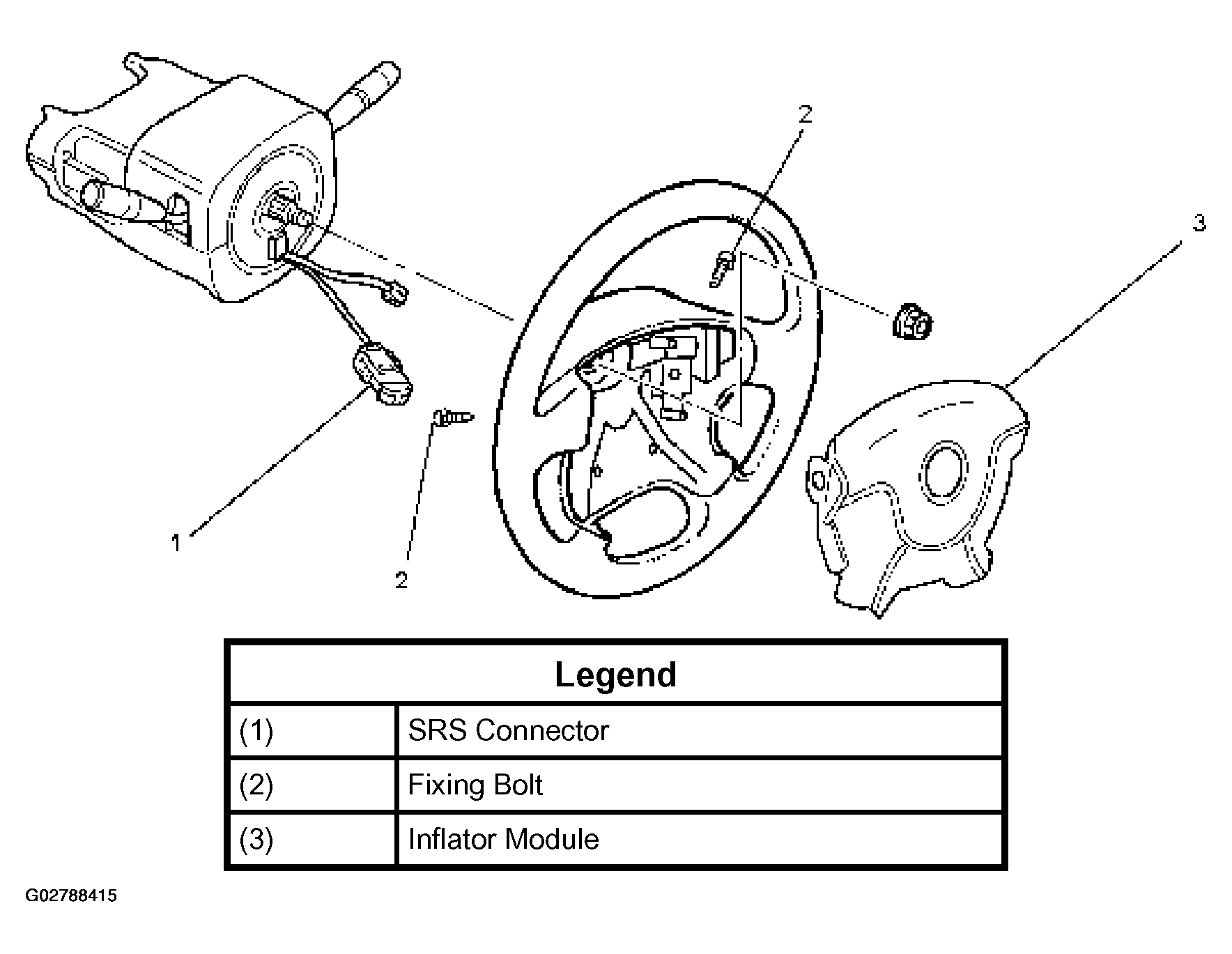 2

3

1

2

| Legend | |
|---|---|
| (1) | SRS Connector |
| (2) | Fixing Bolt |
| (3) | Inflator Module |

G02788415