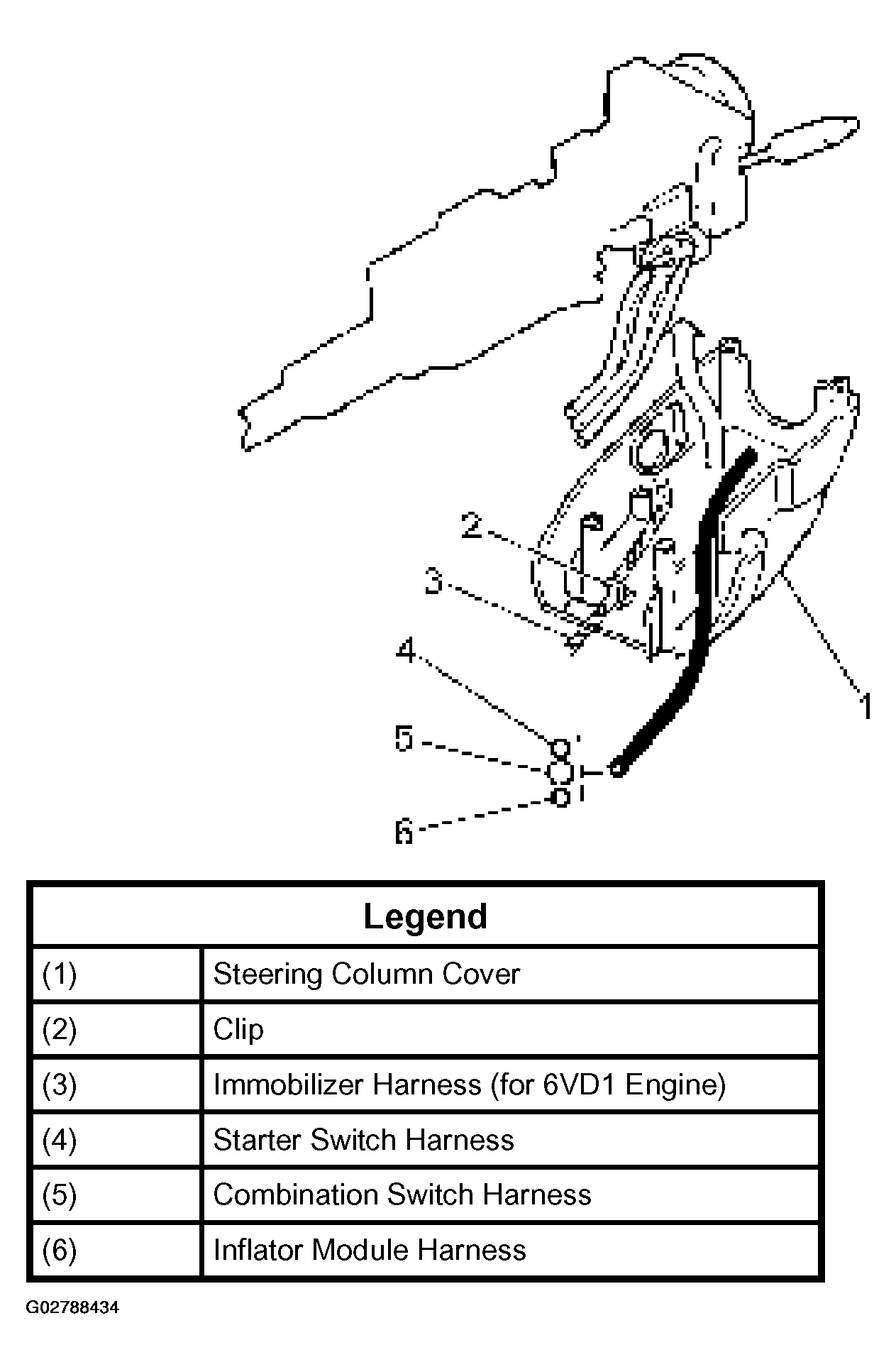 2
3
4
5
6
1

| Legend | |
|---|---|
| (1) | Steering Column Cover |
| (2) | Clip |
| (3) | Immobilizer Harness (for 6VD1 Engine) |
| (4) | Starter Switch Harness |
| (5) | Combination Switch Harness |
| (6) | Inflator Module Harness |

G02788434