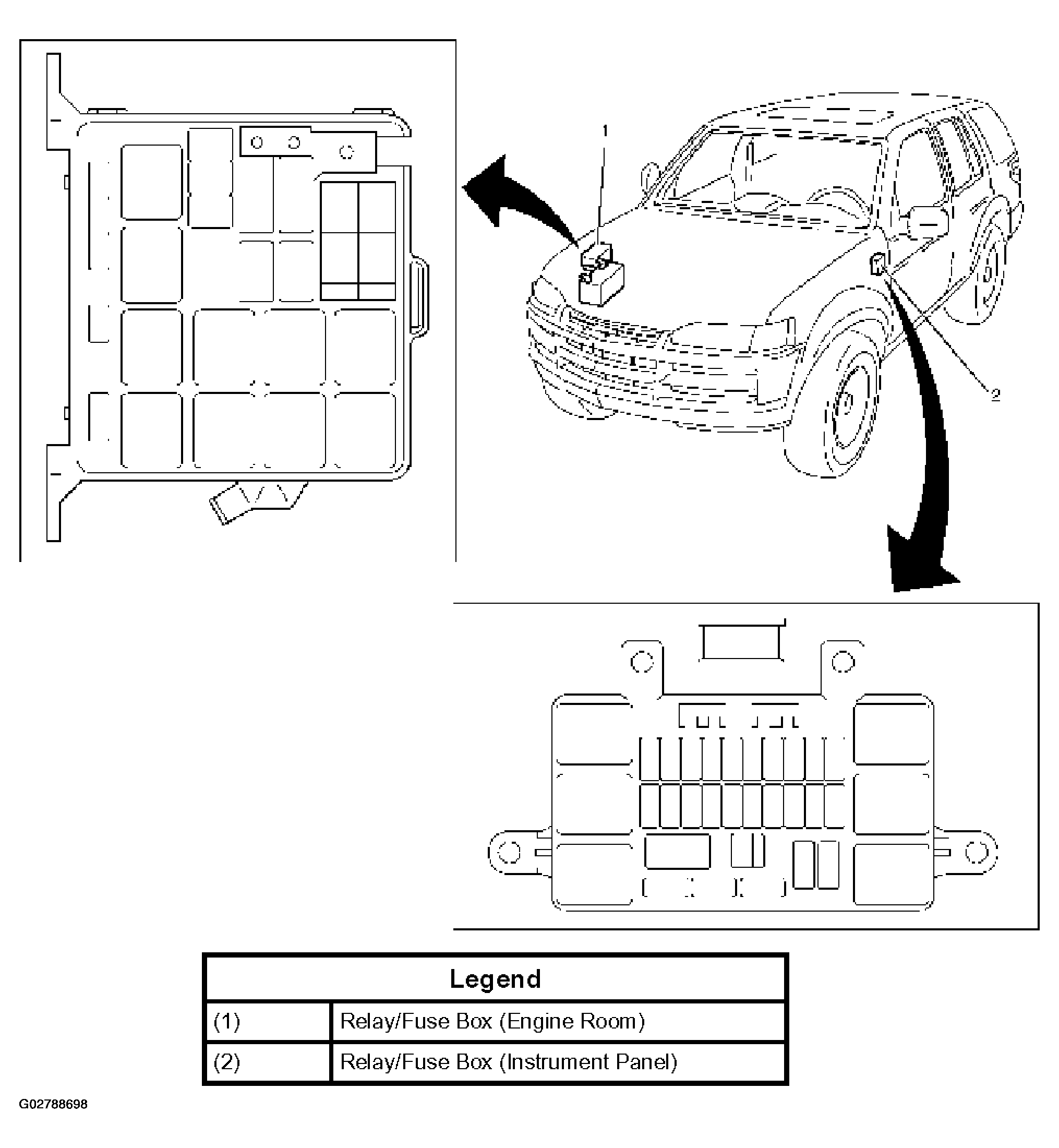 1

2

| Legend | |
|---|---|
| (1) | Relay/Fuse Box (Engine Room) |
| (2) | Relay/Fuse Box (Instrument Panel) |

G02788698