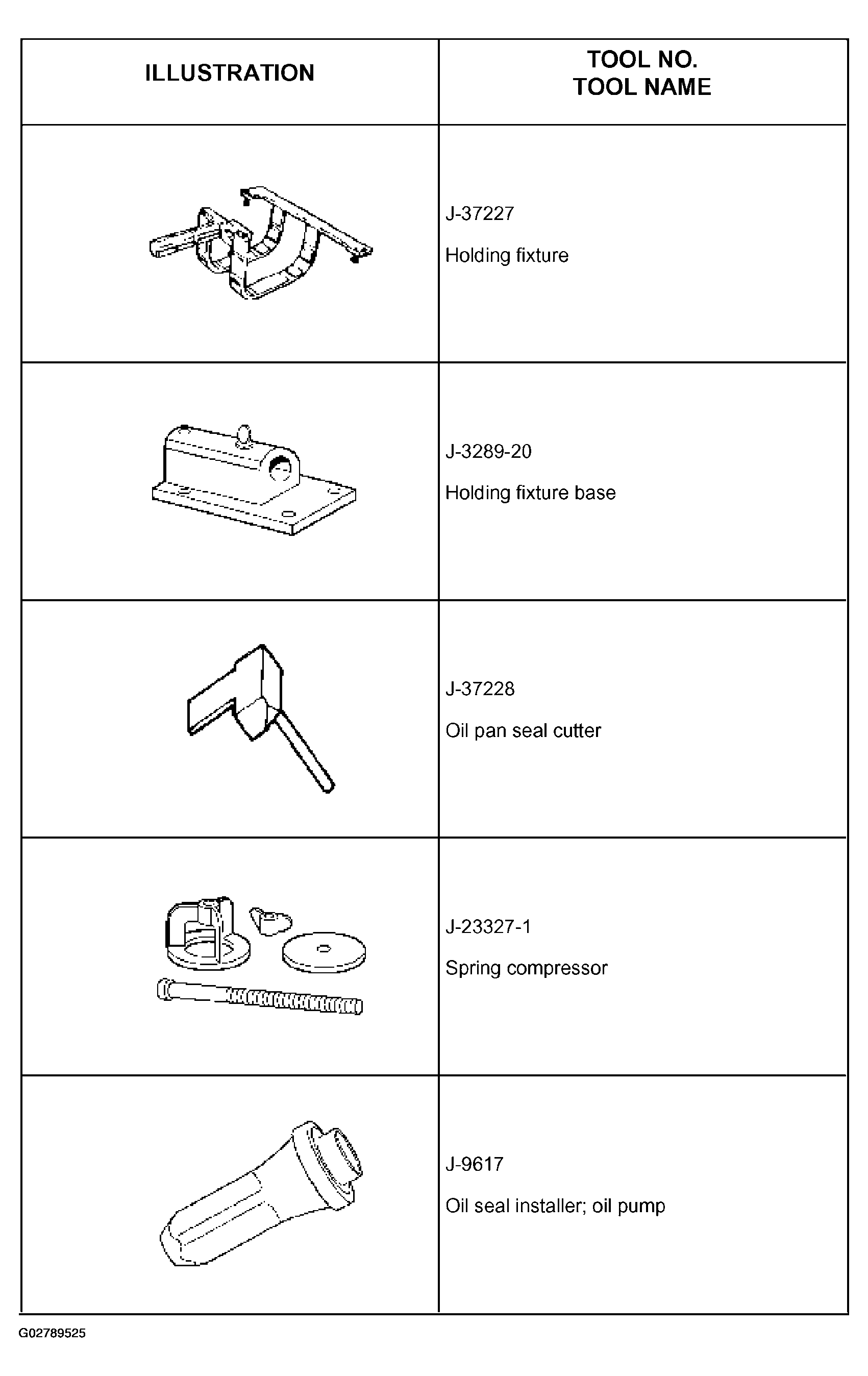 | ILLUSTRATION | TOOL NO. TOOL NAME |
|---|---|
| | J-37227 Holding fixture |
| | J-3289-20 Holding fixture base |
| | J-37228 Oil pan seal cutter |
| | J-23327-1 Spring compressor |
| | J-9617 Oil seal installer; oil pump |

G02789525