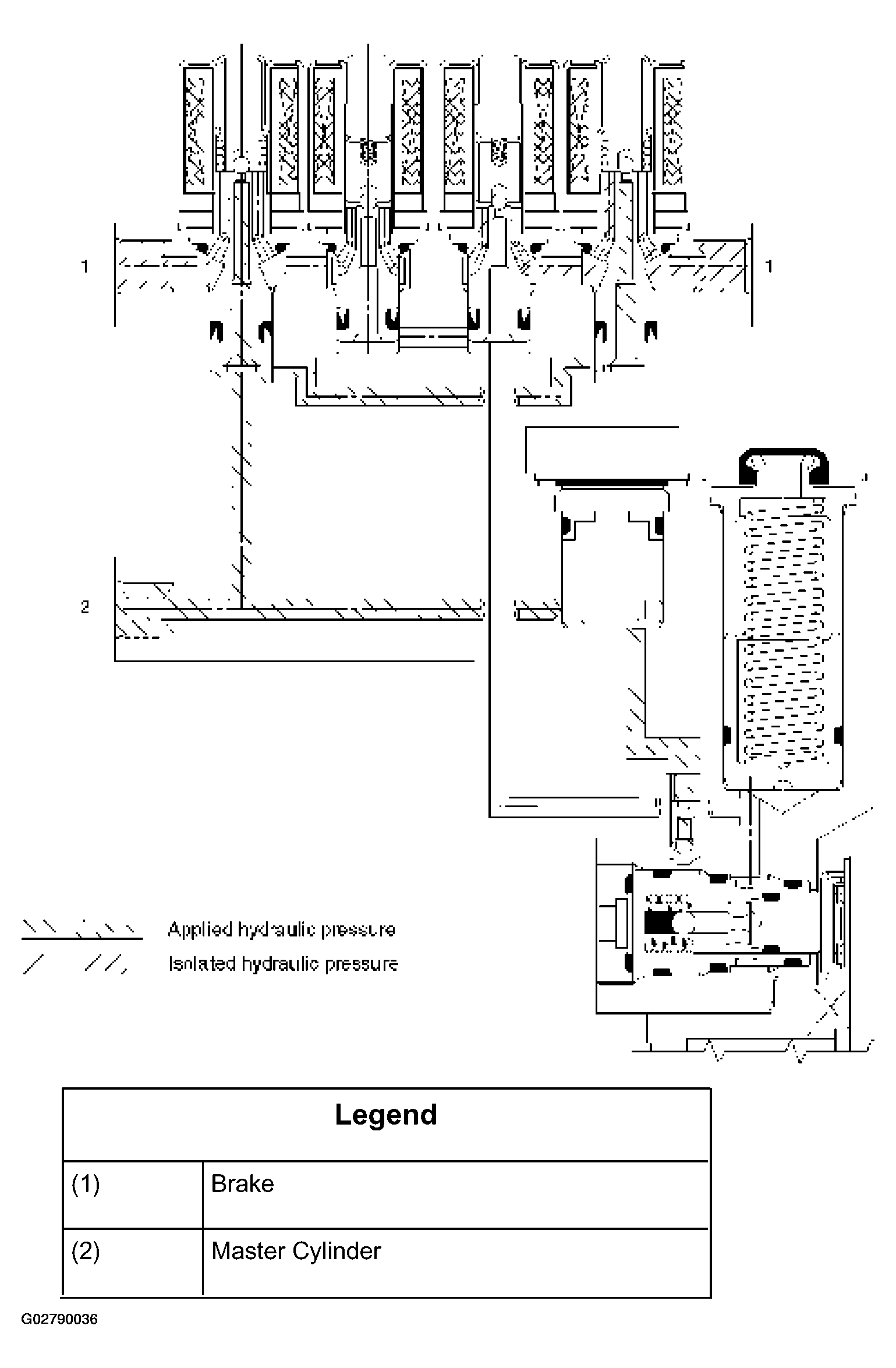 1

1

2

Applied hydraulic pressure

Isolated hydraulic pressure

| Legend | |
|---|---|
| (1) | Brake |
| (2) | Master Cylinder |

G02790036