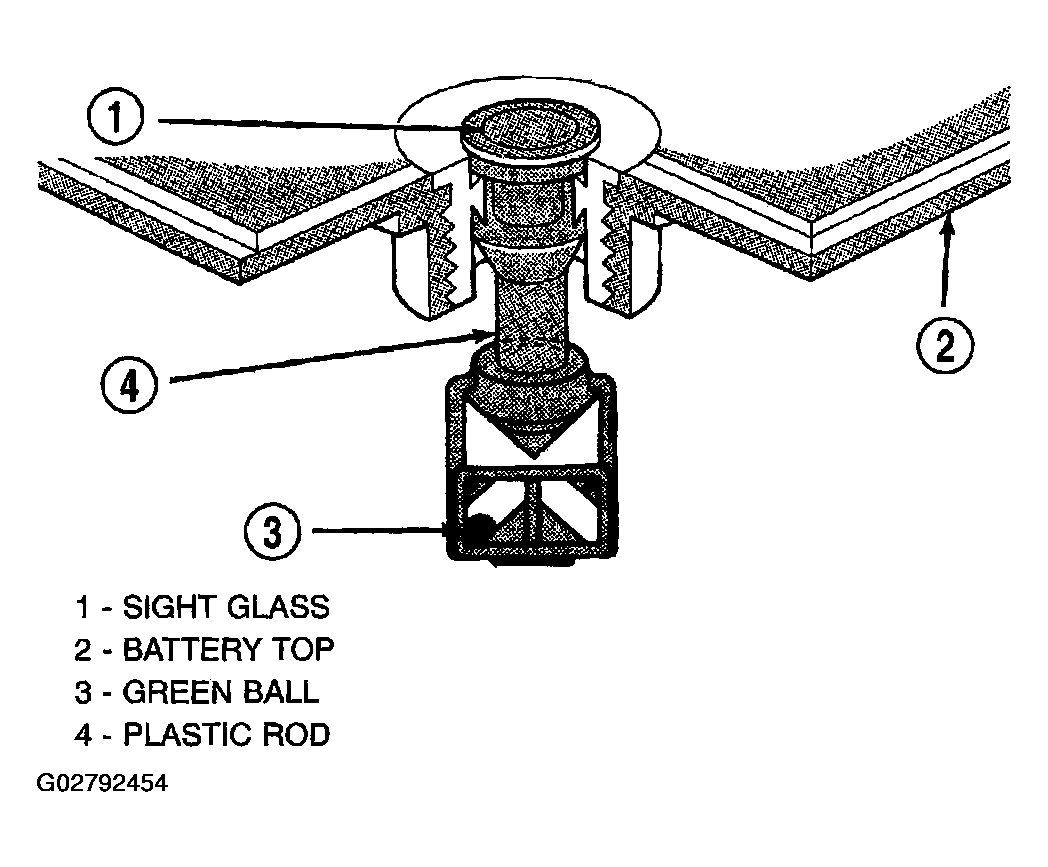 1

2

4

3

1 - SIGHT GLASS
2 - BATTERY TOP
3 - GREEN BALL
4 - PLASTIC ROD

G02792454