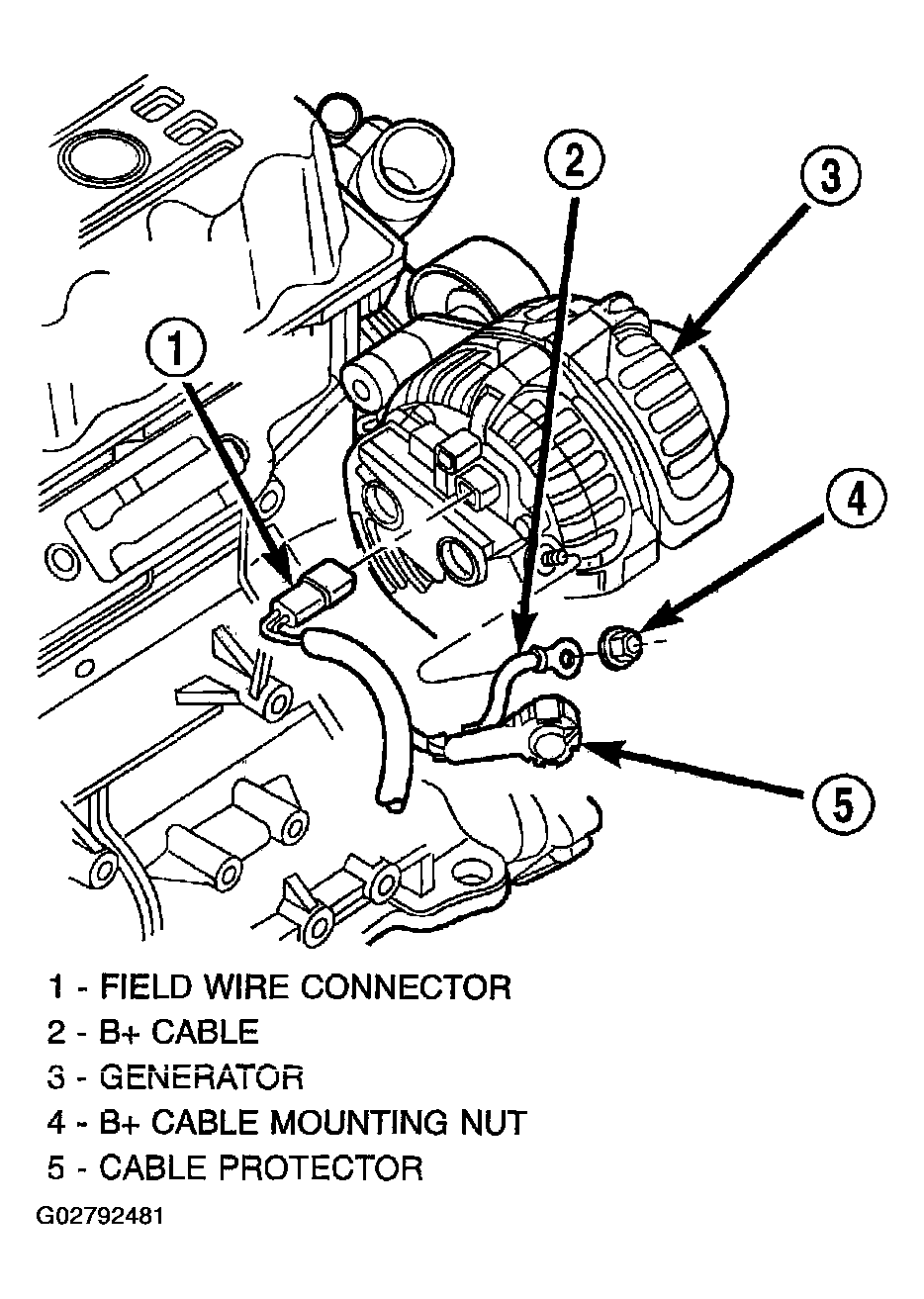 2
3
1
4
5

1 - FIELD WIRE CONNECTOR
2 - B+ CABLE
3 - GENERATOR
4 - B+ CABLE MOUNTING NUT
5 - CABLE PROTECTOR

G02792481