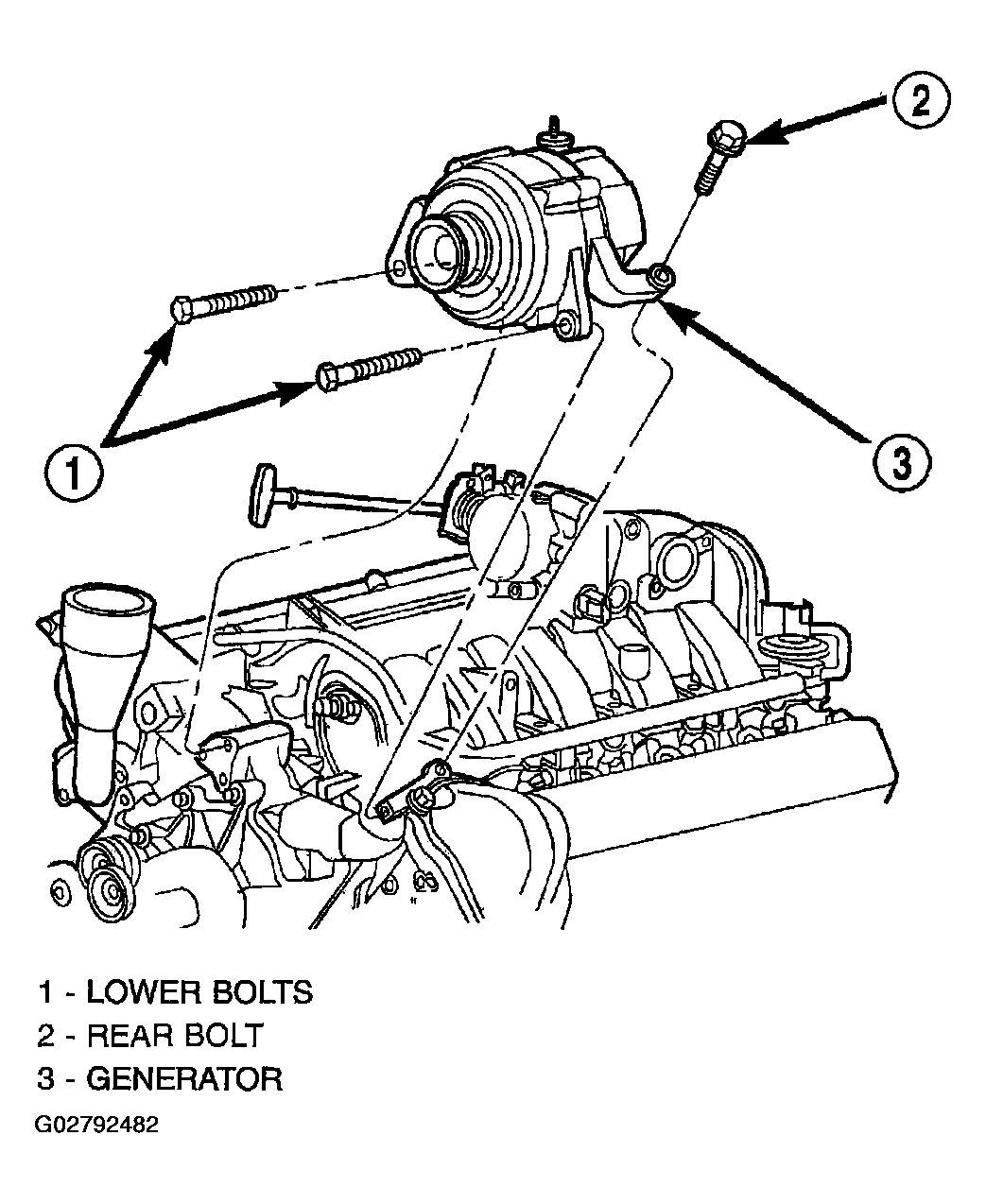 2

1

3

1 - LOWER BOLTS
2 - REAR BOLT
3 - GENERATOR

G02792482