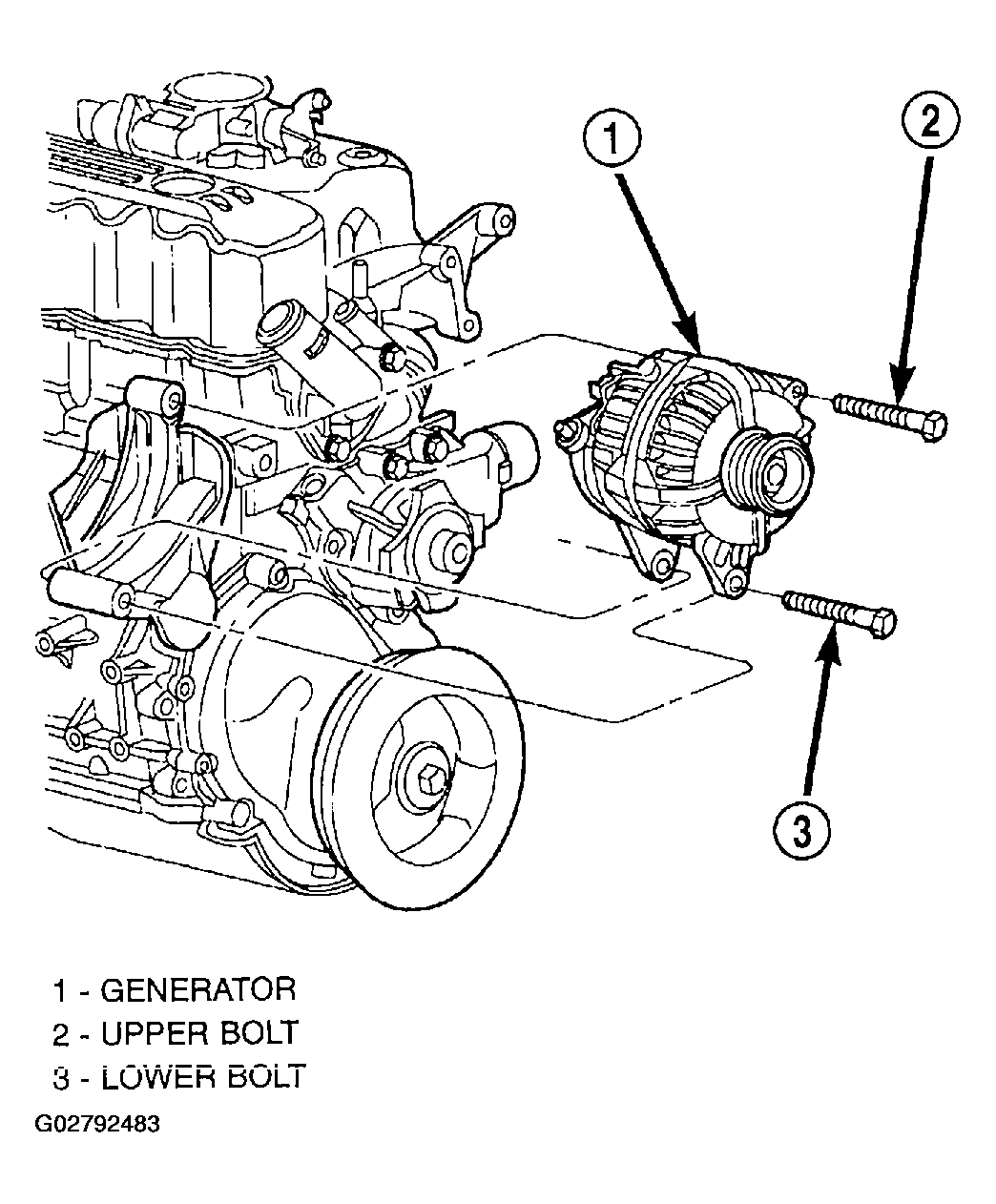 1

2

3

1 - GENERATOR
2 - UPPER BOLT
3 - LOWER BOLT

G02792483