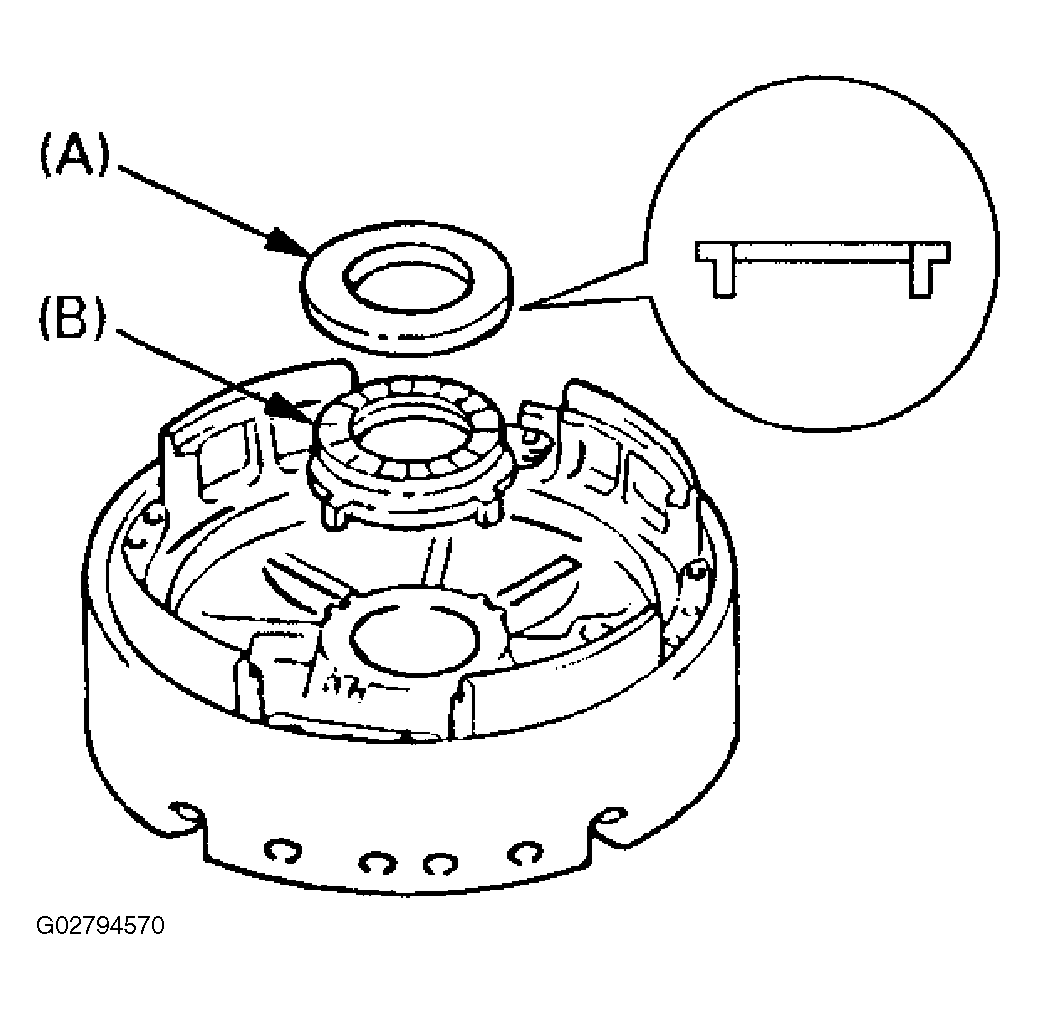 (A)
(B)
G02794570