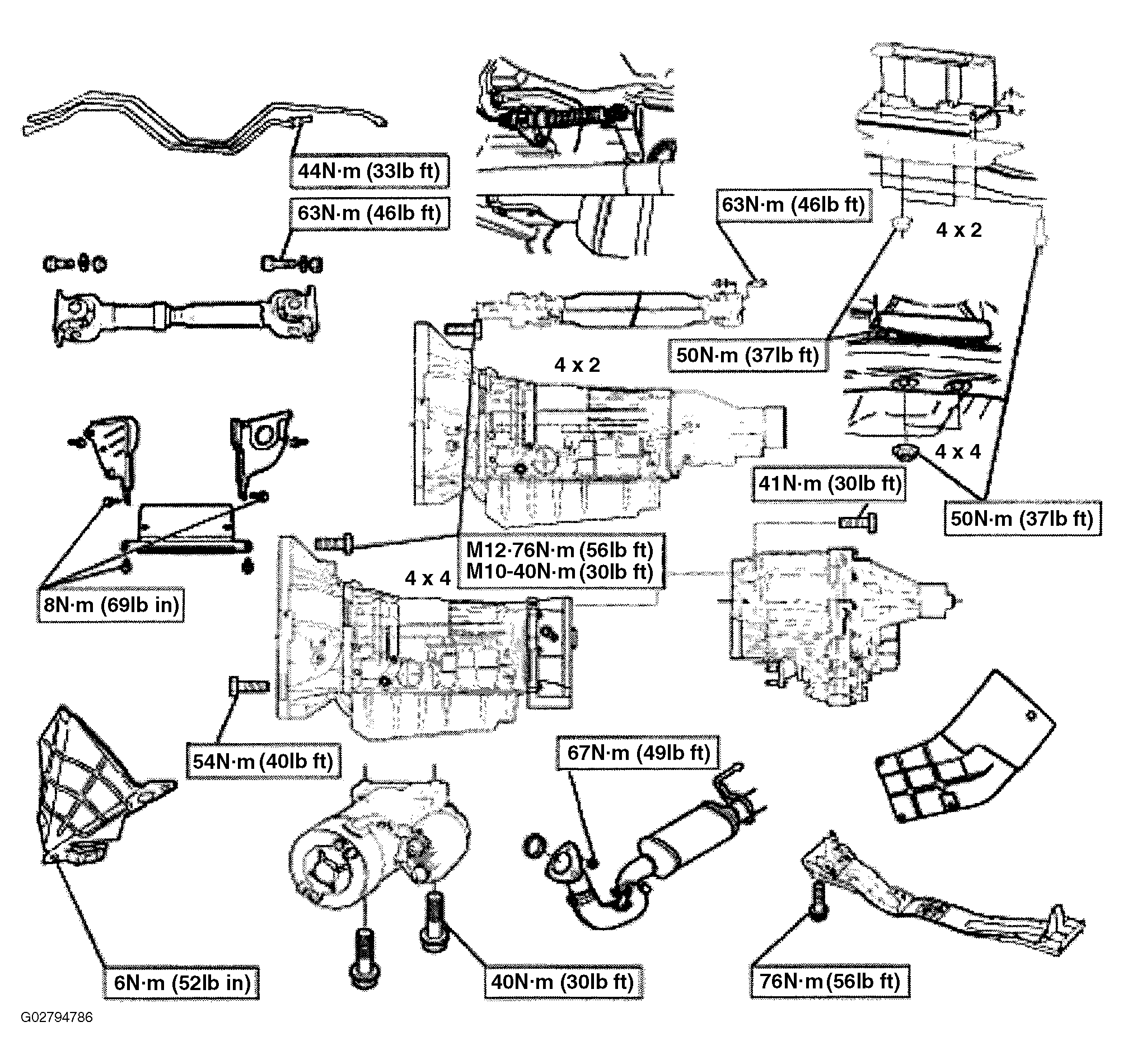 44N·m (33lb ft)

63N·m (46lb ft)

63N·m (46lb ft)

4 x 2

50N·m (37lb ft)

4 x 2

4 x 4

41N·m (30lb ft)

50N·m (37lb ft)

M12·76N·m (56lb ft)
M10-40N·m (30lb ft)

4 x 4

8N·m (69lb in)

54N·m (40lb ft)

67N·m (49lb ft)

6N·m (52lb in)

40N·m (30lb ft)

76N·m (56lb ft)

G02794786