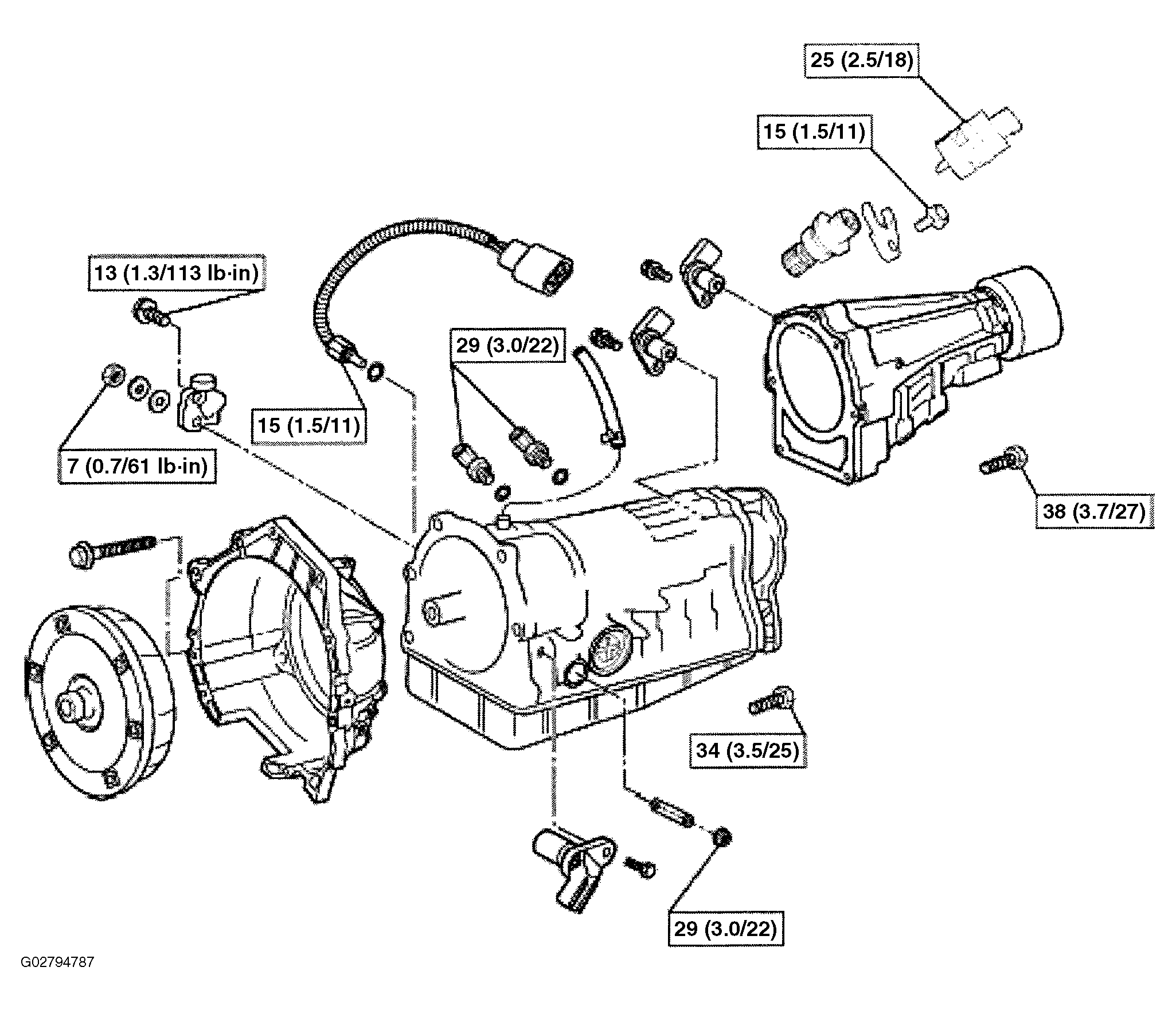 25 (2.5/18)

15 (1.5/11)

13 (1.3/113 lb·in)

29 (3.0/22)

15 (1.5/11)

7 (0.7/61 lb·in)

38 (3.7/27)

34 (3.5/25)

29 (3.0/22)

G02794787