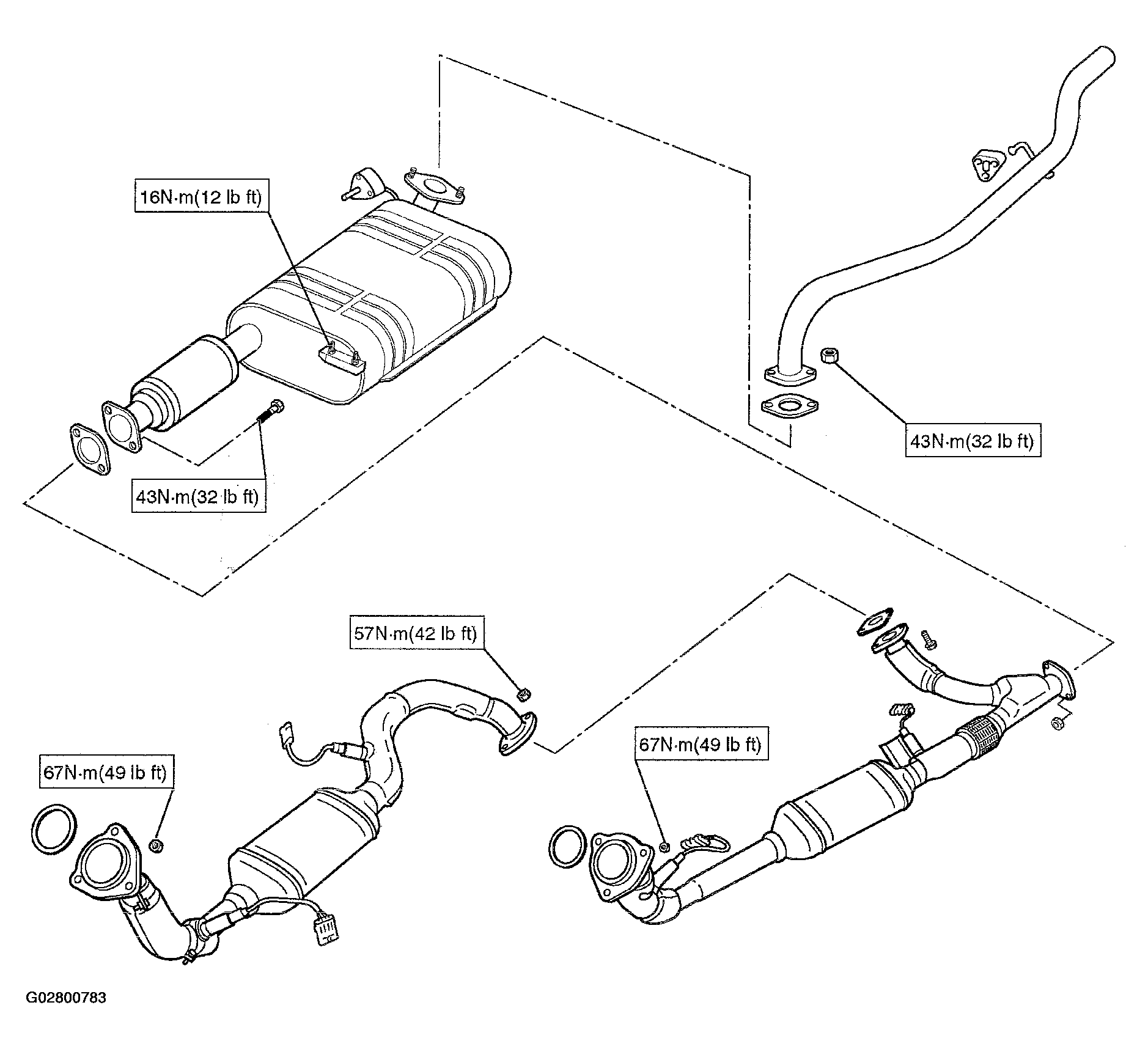 16N·m(12 lb ft)

43N·m(32 lb ft)

43N·m(32 lb ft)

57N·m(42 lb ft)

67N·m(49 lb ft)

67N·m(49 lb ft)

G02800783