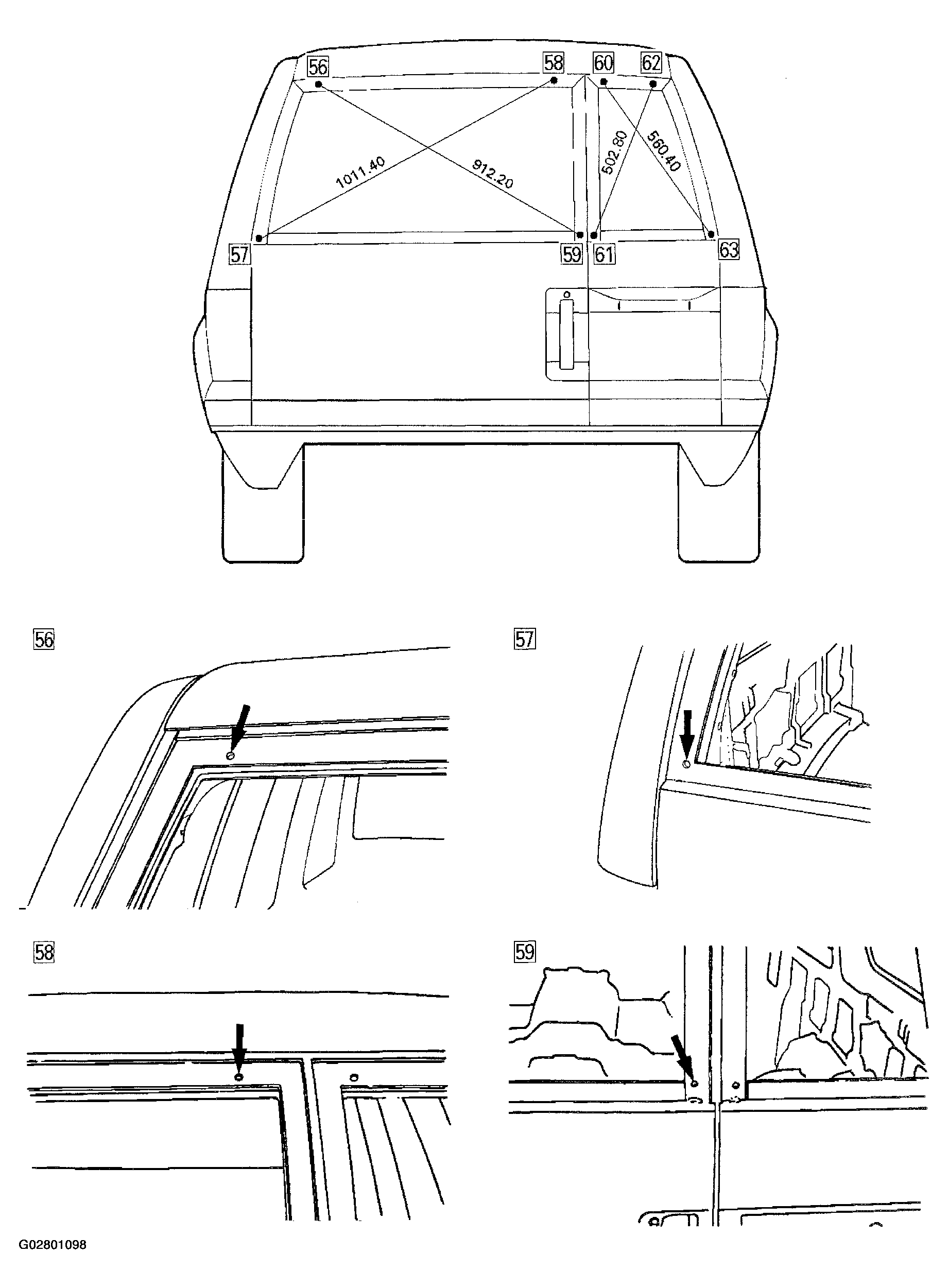 56
58
60
62
1011.40
912.20
502.80
560.40
57
59
61
63

56

57

58

59

G02801098