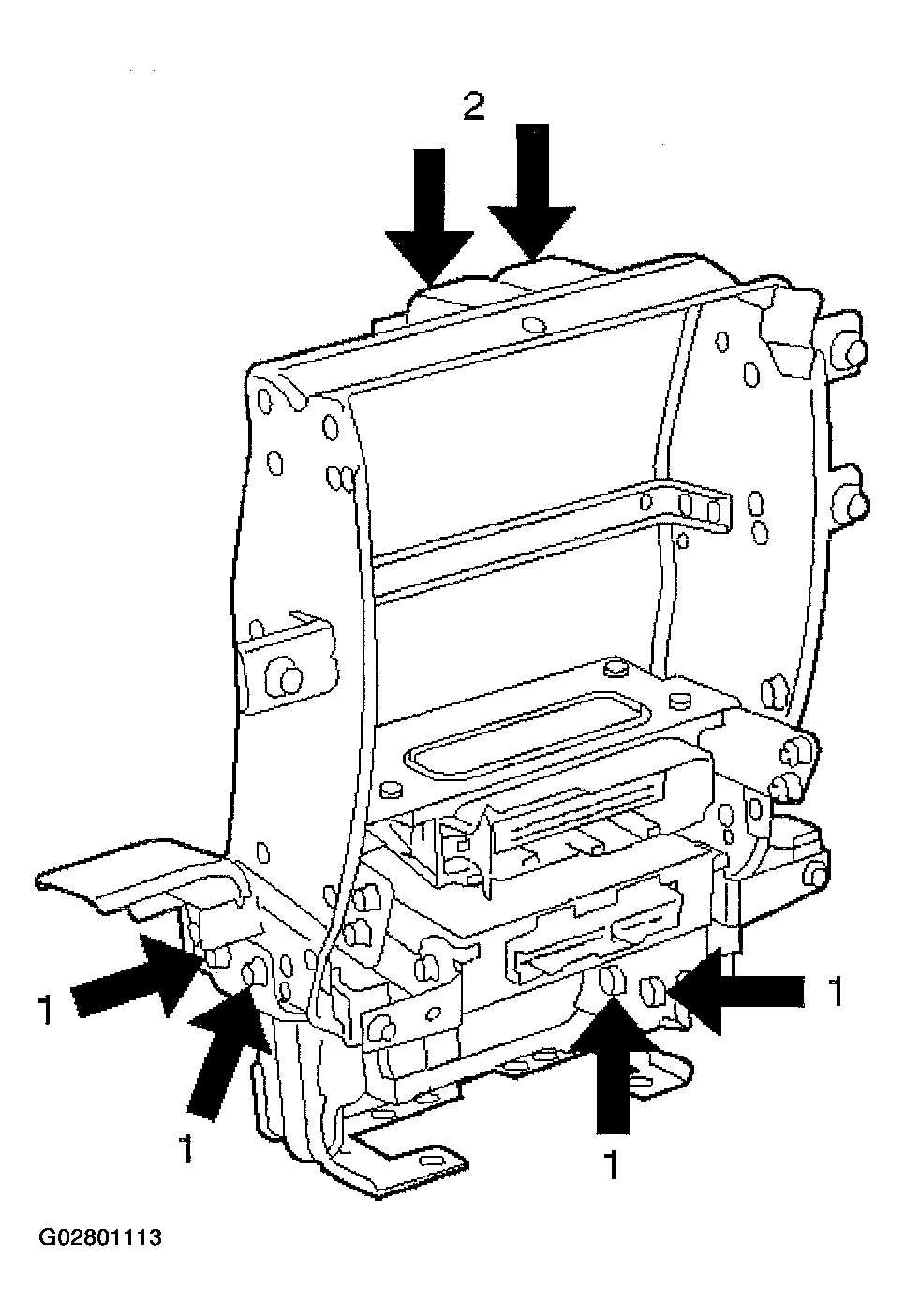 2

1

1

1

1

G02801113