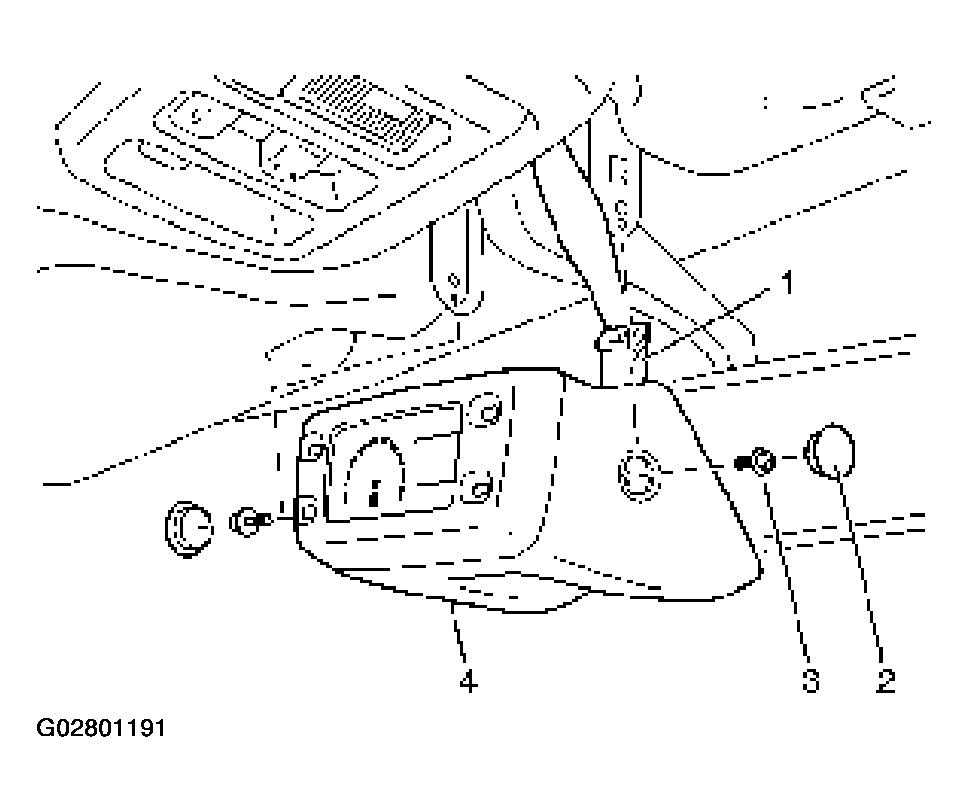 1
4
3
2
G02801191