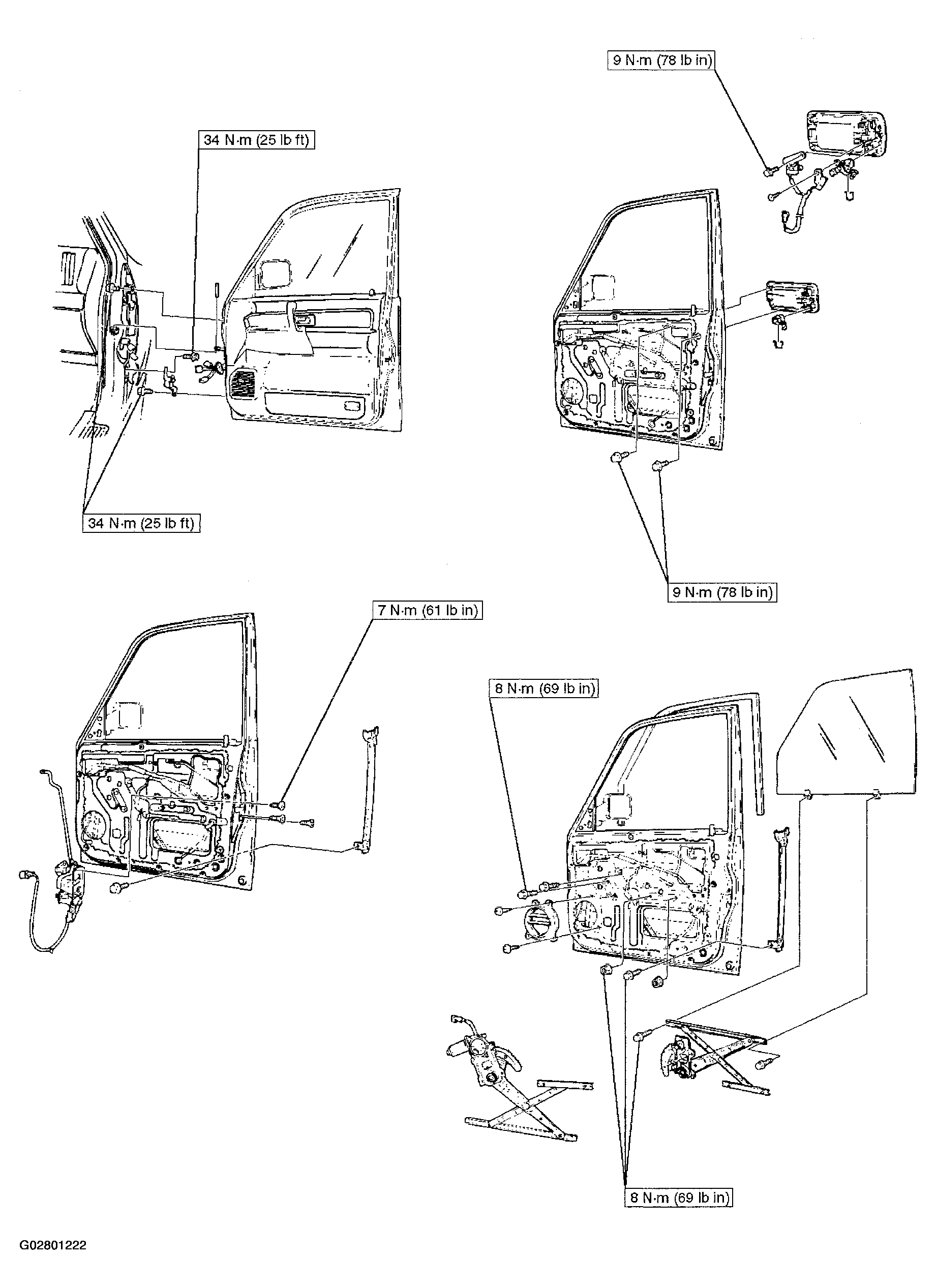 9 N·m (78 lb in)

34 N·m (25 lb ft)

34 N·m (25 lb ft)

9 N·m (78 lb in)

7 N·m (61 lb in)

8 N·m (69 lb in)

8 N·m (69 lb in)

G02801222