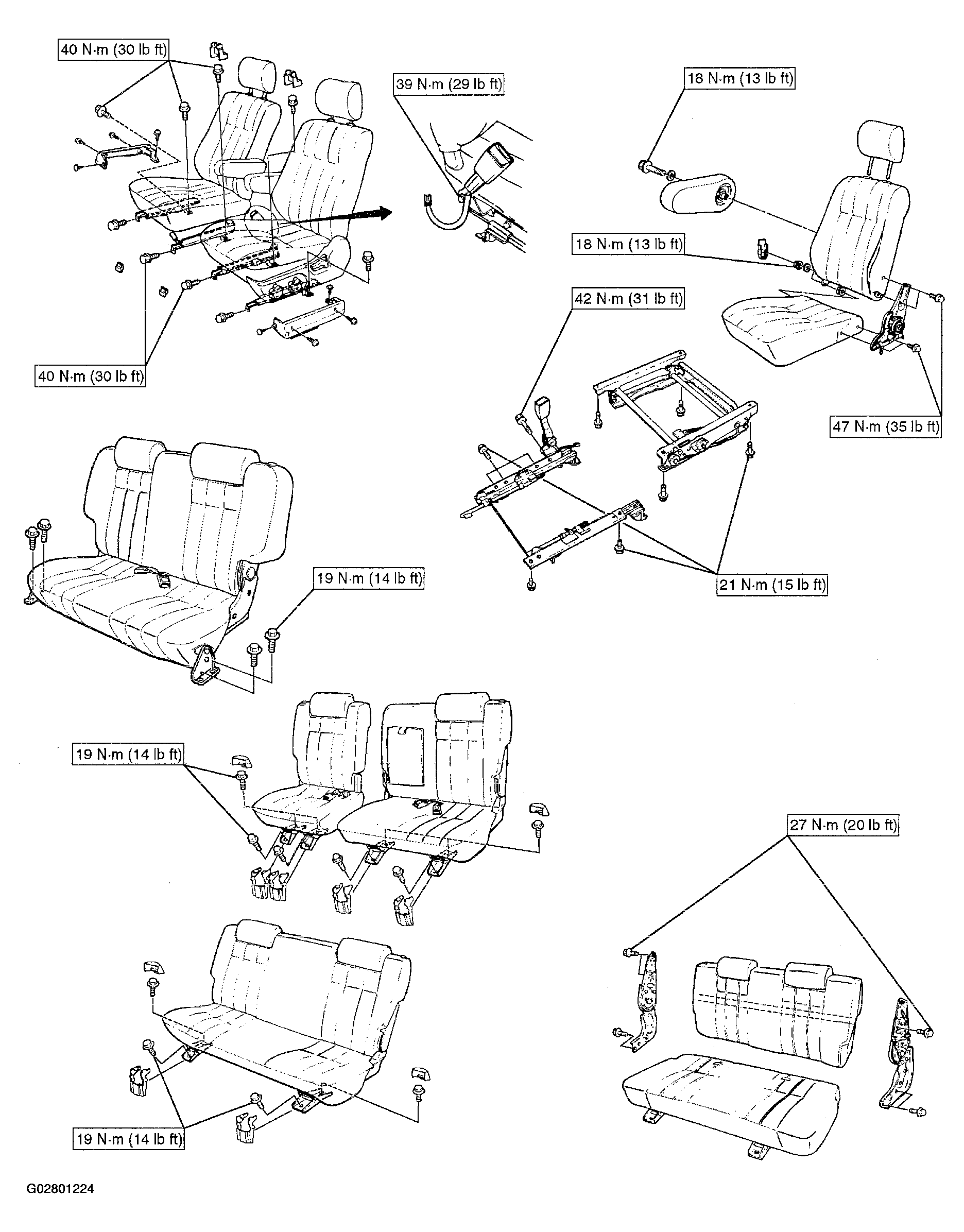 40 N·m (30 lb ft)

39 N·m (29 lb ft)

18 N·m (13 lb ft)

18 N·m (13 lb ft)

42 N·m (31 lb ft)

40 N·m (30 lb ft)

47 N·m (35 lb ft)

19 N·m (14 lb ft)

21 N·m (15 lb ft)

19 N·m (14 lb ft)

27 N·m (20 lb ft)

19 N·m (14 lb ft)

G02801224