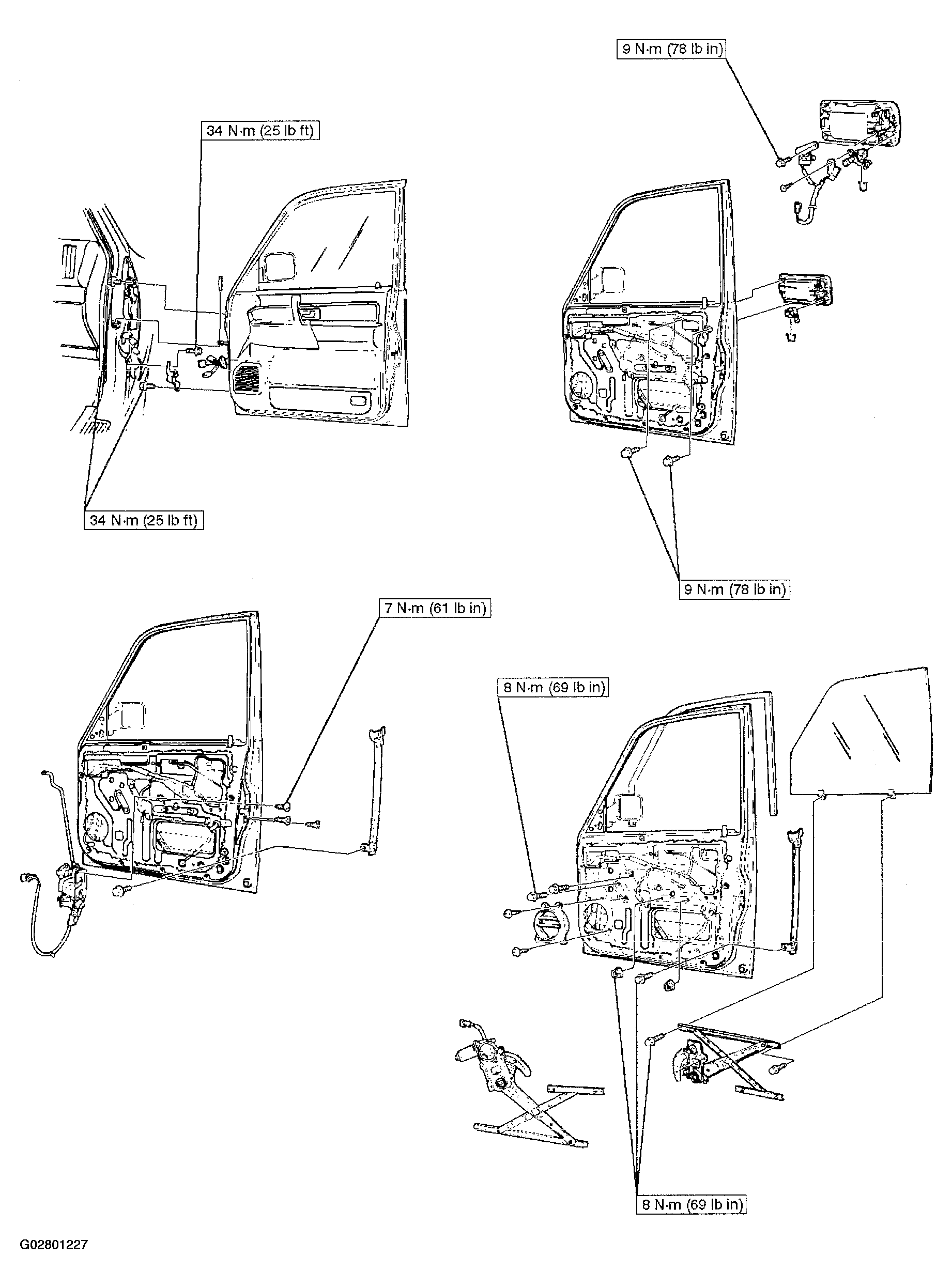 9 N·m (78 lb in)

34 N·m (25 lb ft)

34 N·m (25 lb ft)

9 N·m (78 lb in)

7 N·m (61 lb in)

8 N·m (69 lb in)

8 N·m (69 lb in)

G02801227