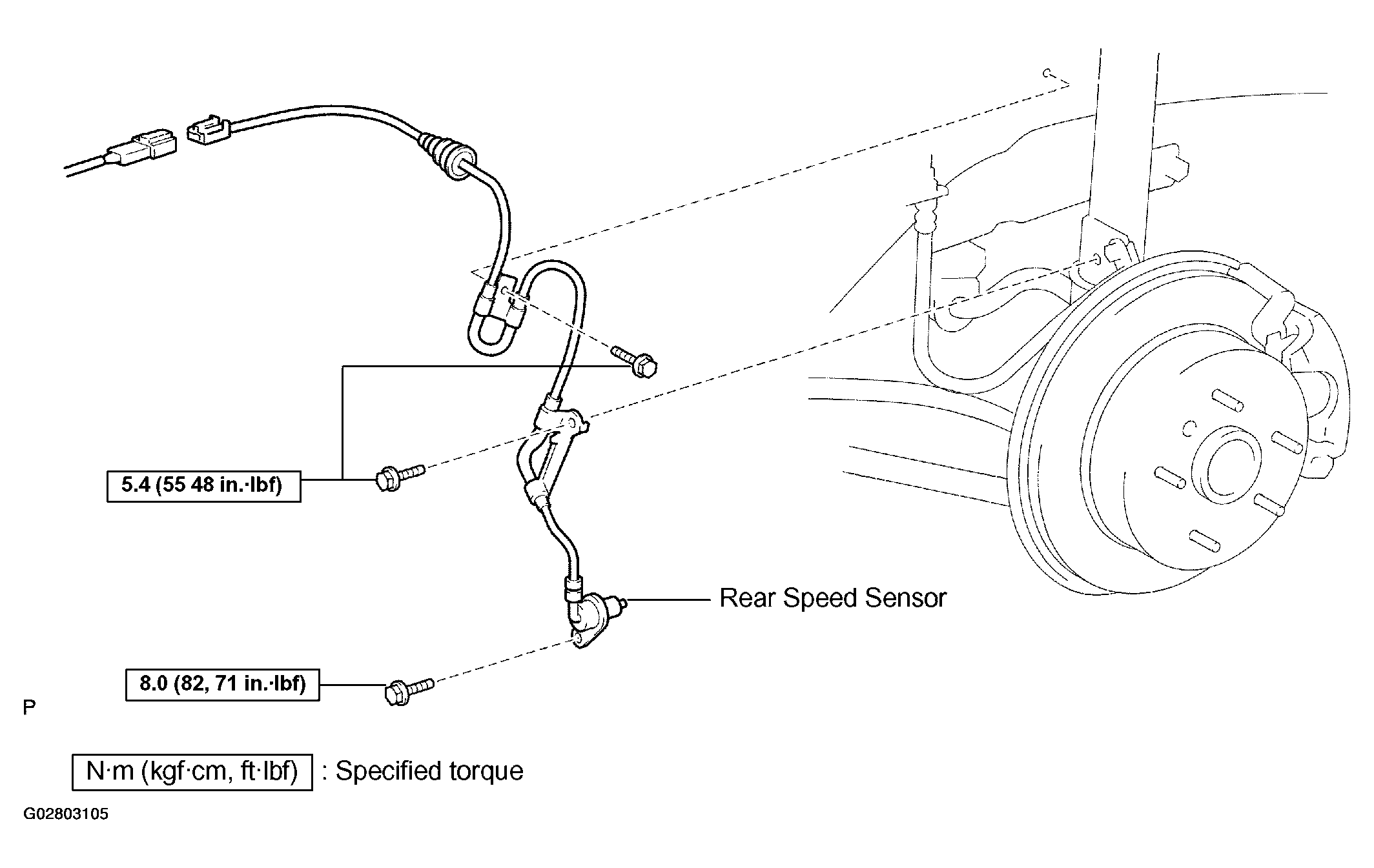 5.4 (55 48 in.·lbf)

Rear Speed Sensor

8.0 (82, 71 in.·lbf)

P

N·m (kgf·cm, ft·lbf) : Specified torque

G02803105