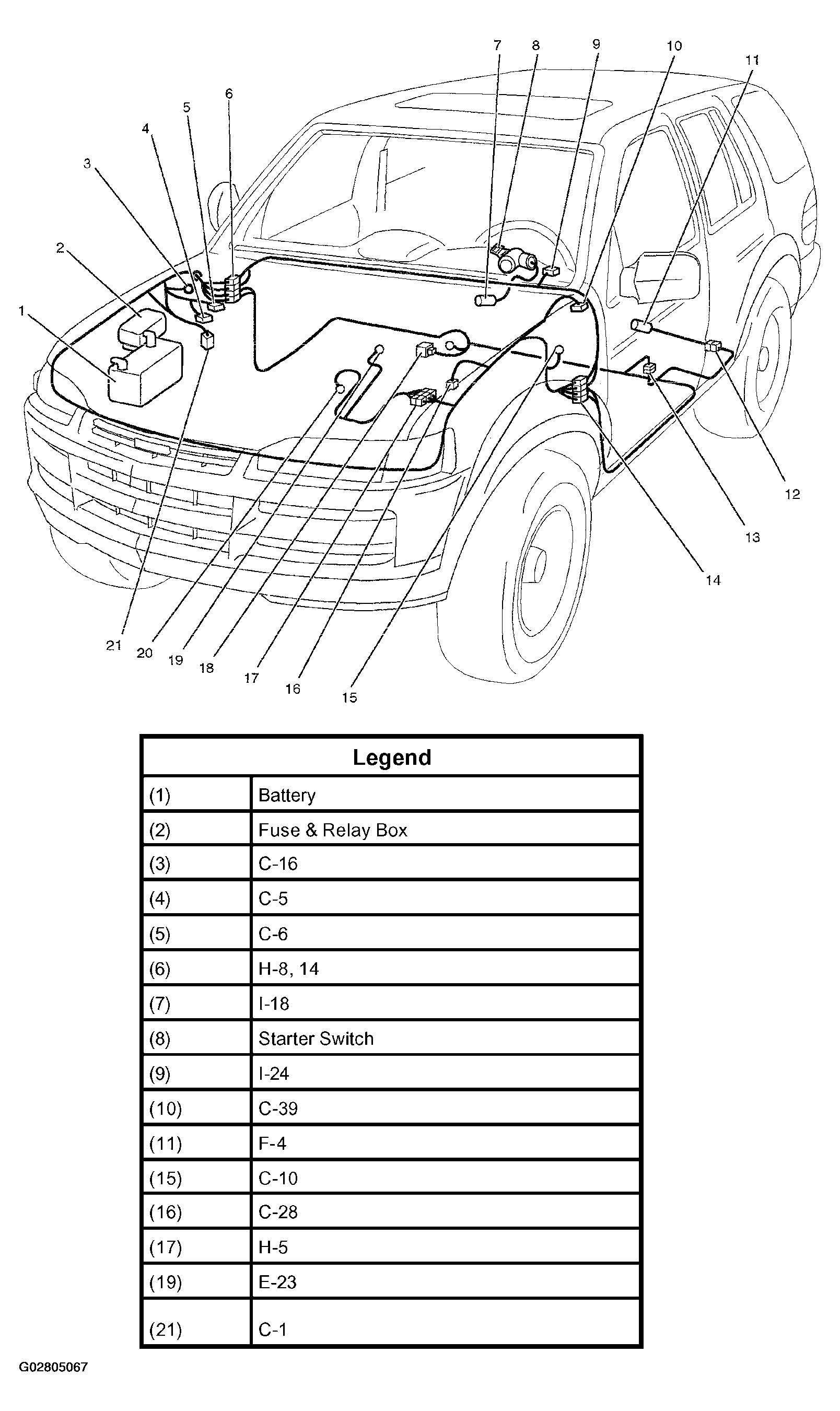 7 8 9 10 11
6
5
4
3
2
1
12
13
14
21 20 19 18 17 16 15

| Legend | |
|---|---|
| (1) | Battery |
| (2) | Fuse & Relay Box |
| (3) | C-16 |
| (4) | C-5 |
| (5) | C-6 |
| (6) | H-8, 14 |
| (7) | I-18 |
| (8) | Starter Switch |
| (9) | I-24 |
| (10) | C-39 |
| (11) | F-4 |
| (15) | C-10 |
| (16) | C-28 |
| (17) | H-5 |
| (19) | E-23 |
| (21) | C-1 |

G02805067