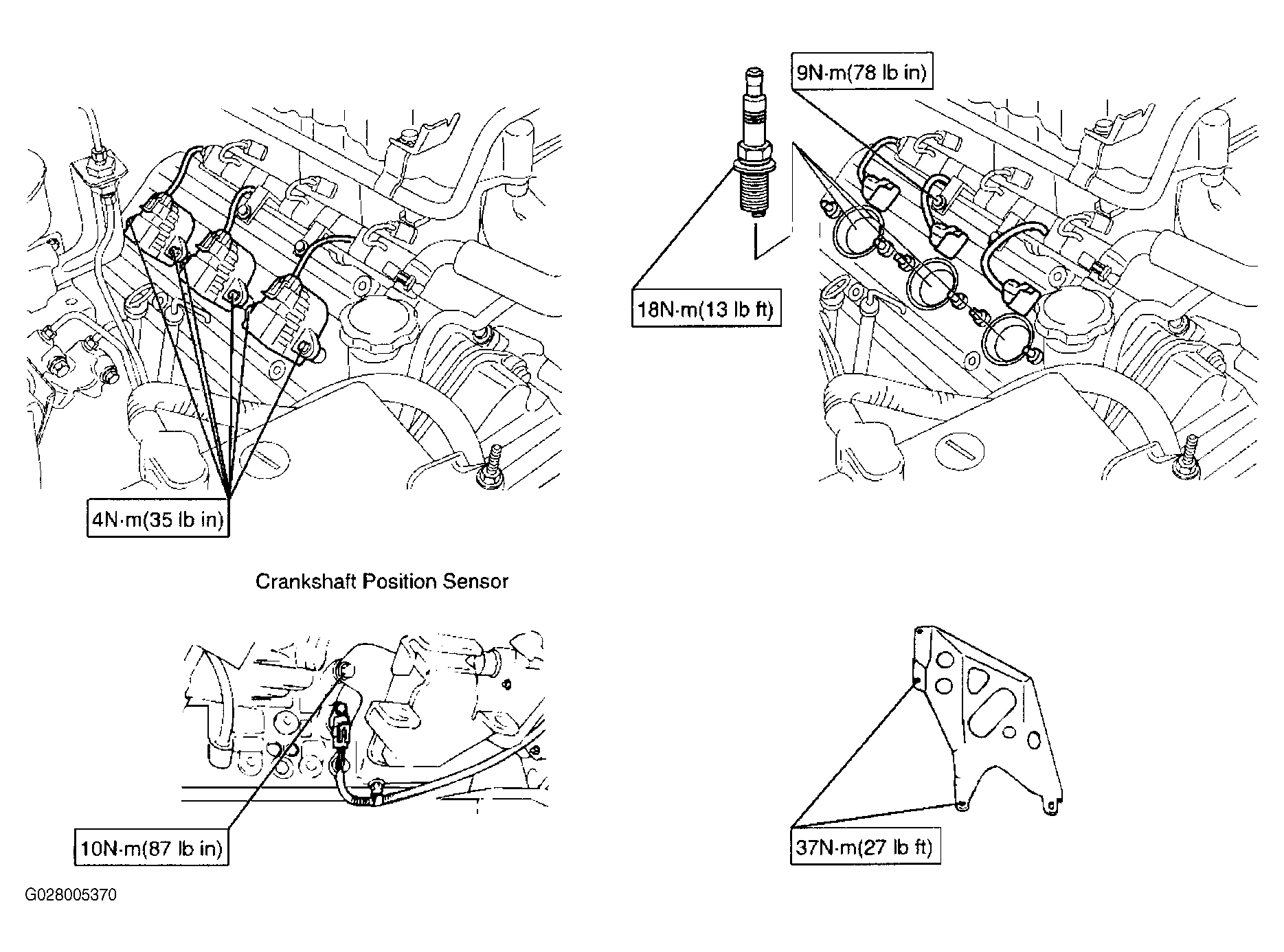 9N·m(78 lb in)

18N·m(13 lb ft)

4N·m(35 lb in)

Crankshaft Position Sensor

10N·m(87 lb in)

37N·m(27 lb ft)

G028005370