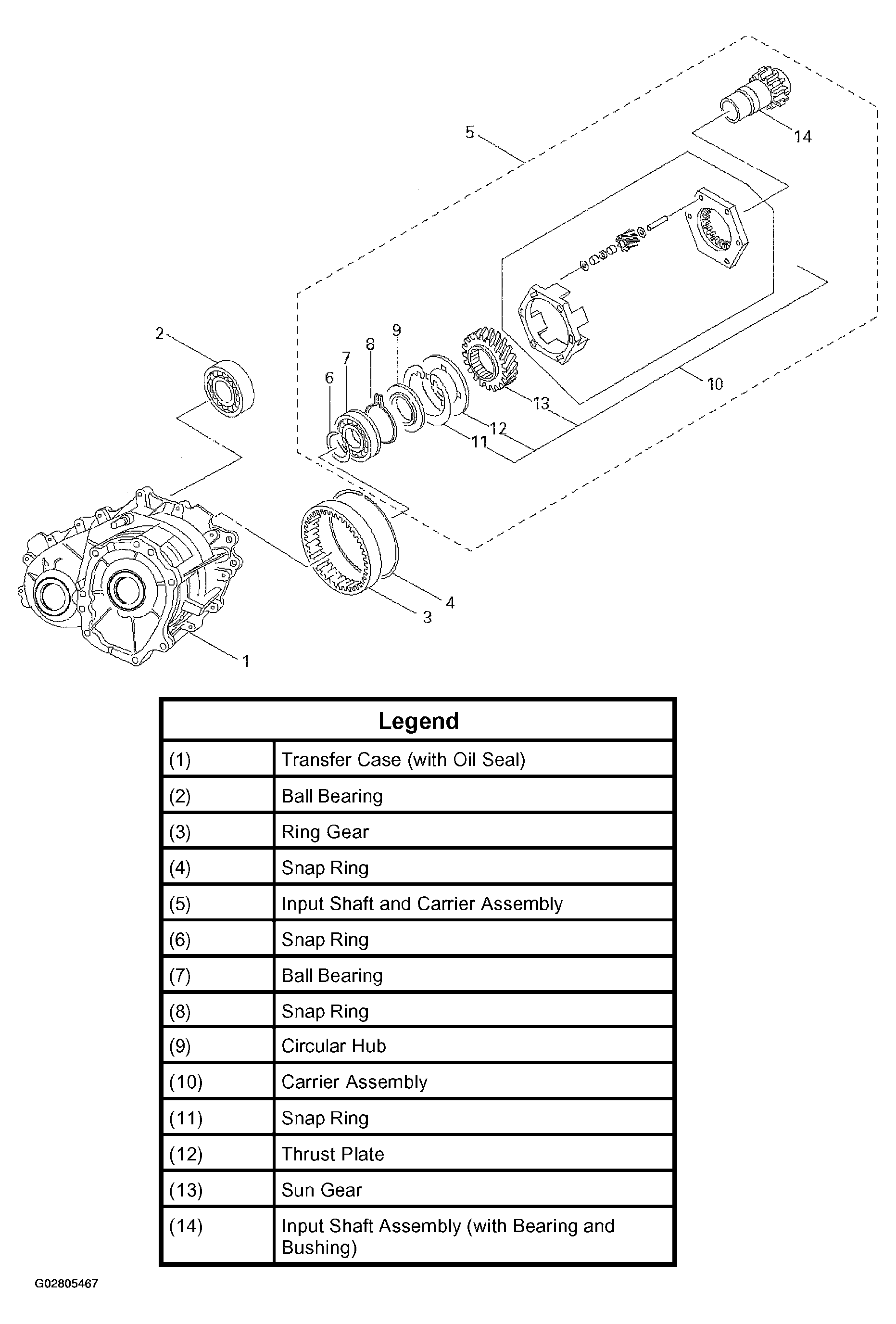 5
14
2
9
8
7
6
10
13
12
11
4
3
1

| Legend | |
|---|---|
| (1) | Transfer Case (with Oil Seal) |
| (2) | Ball Bearing |
| (3) | Ring Gear |
| (4) | Snap Ring |
| (5) | Input Shaft and Carrier Assembly |
| (6) | Snap Ring |
| (7) | Ball Bearing |
| (8) | Snap Ring |
| (9) | Circular Hub |
| (10) | Carrier Assembly |
| (11) | Snap Ring |
| (12) | Thrust Plate |
| (13) | Sun Gear |
| (14) | Input Shaft Assembly (with Bearing and Bushing) |

G02805467