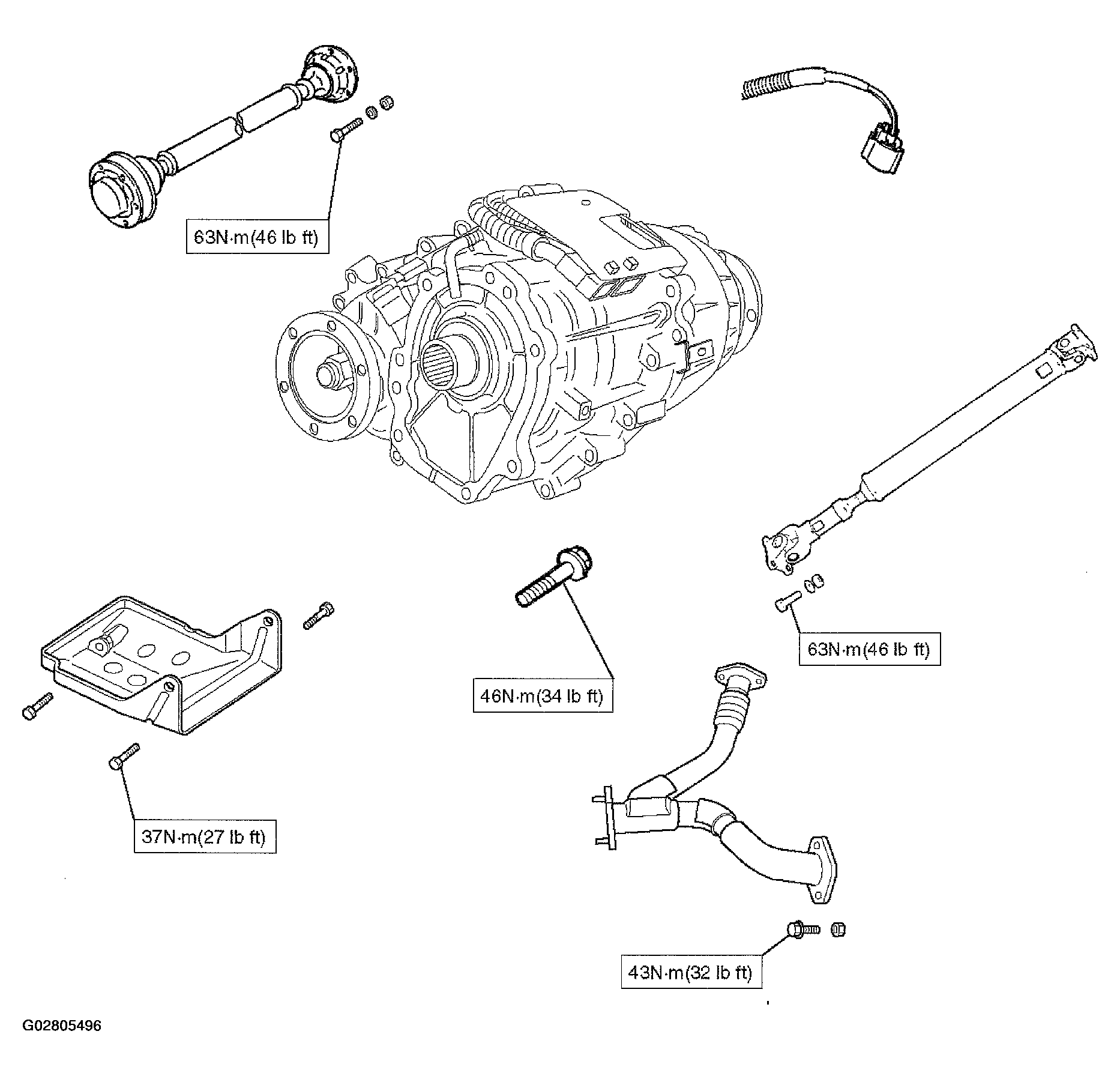 63N·m(46 lb ft)

63N·m(46 lb ft)

46N·m(34 lb ft)

37N·m(27 lb ft)

43N·m(32 lb ft)

G02805496