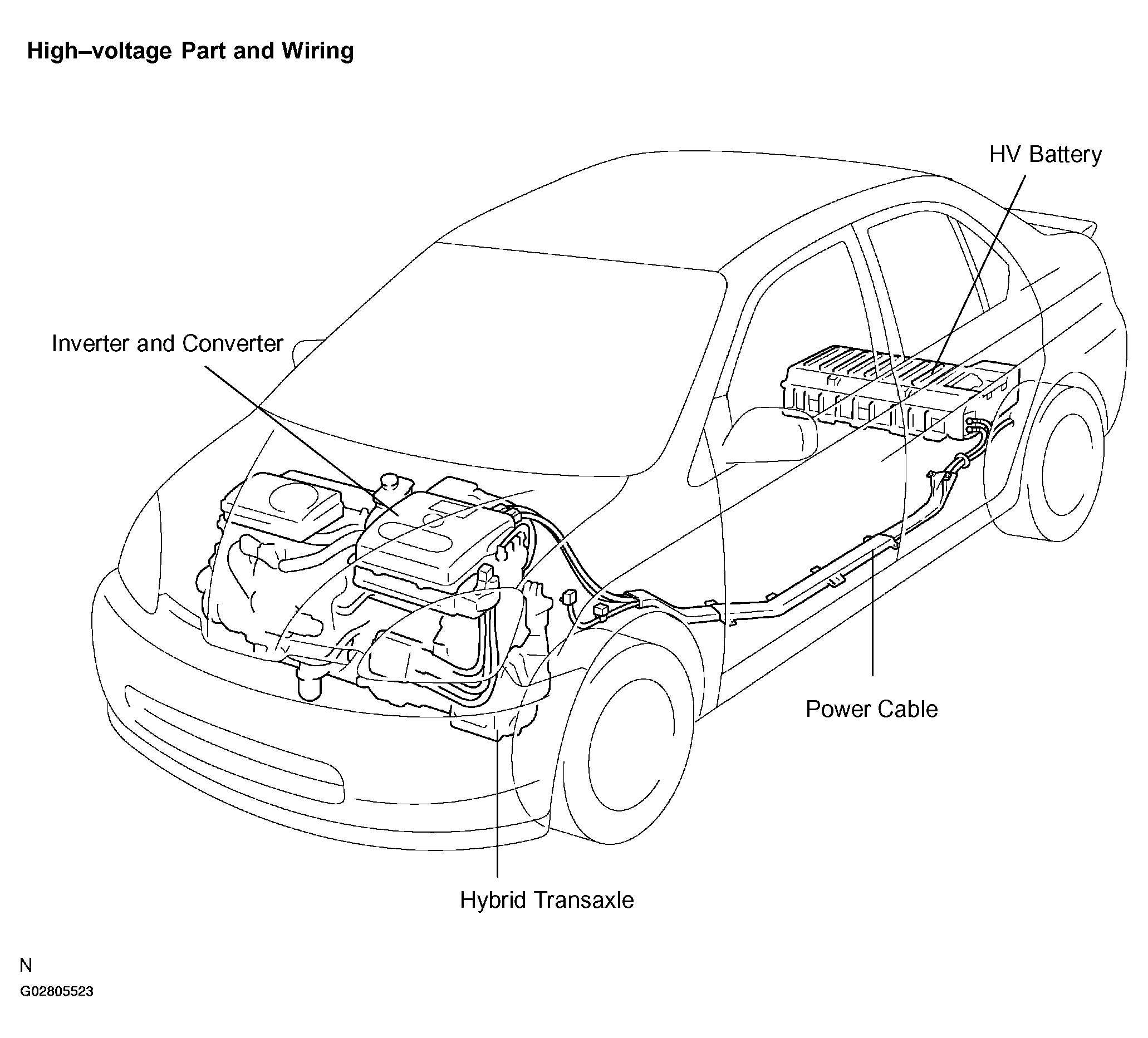 High–voltage Part and Wiring

HV Battery

Inverter and Converter

Power Cable

Hybrid Transaxle

N

G02805523