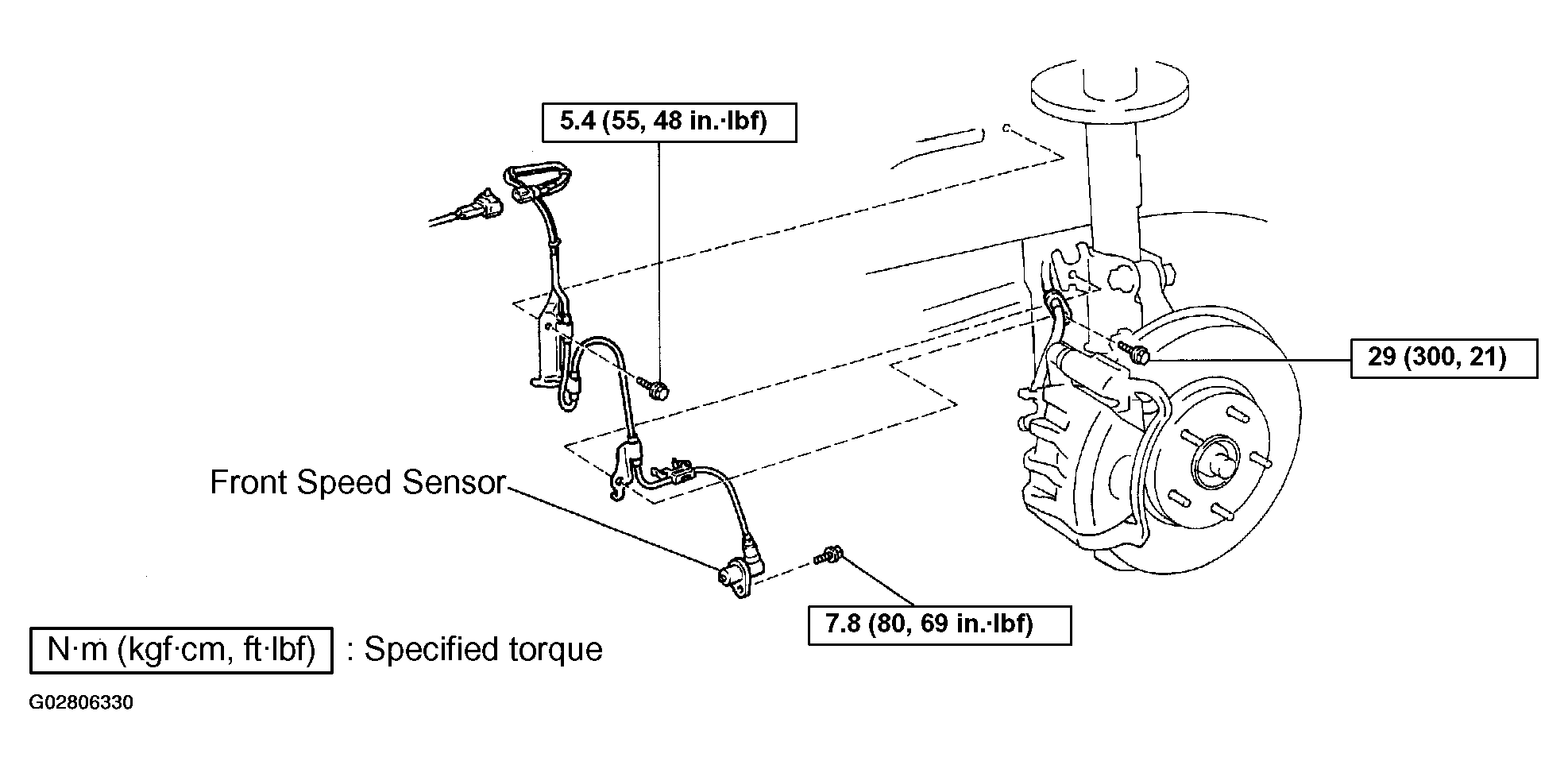 5.4 (55, 48 in.·lbf)

29 (300, 21)

Front Speed Sensor

7.8 (80, 69 in.·lbf)

N·m (kgf·cm, ft·lbf) : Specified torque

G02806330