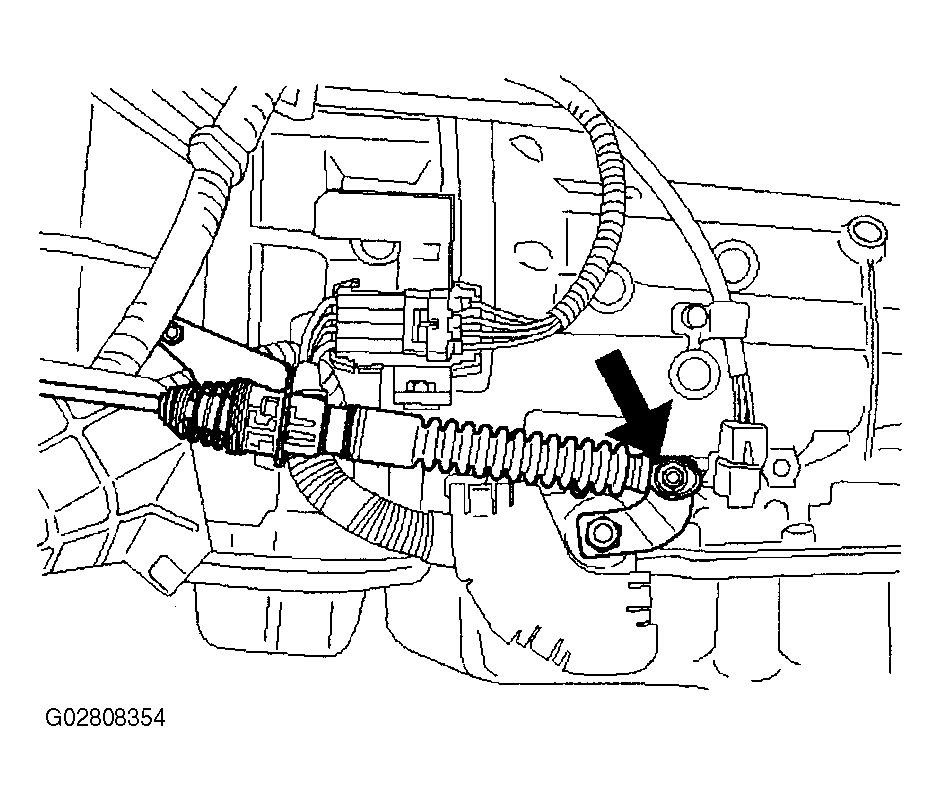 G02808354