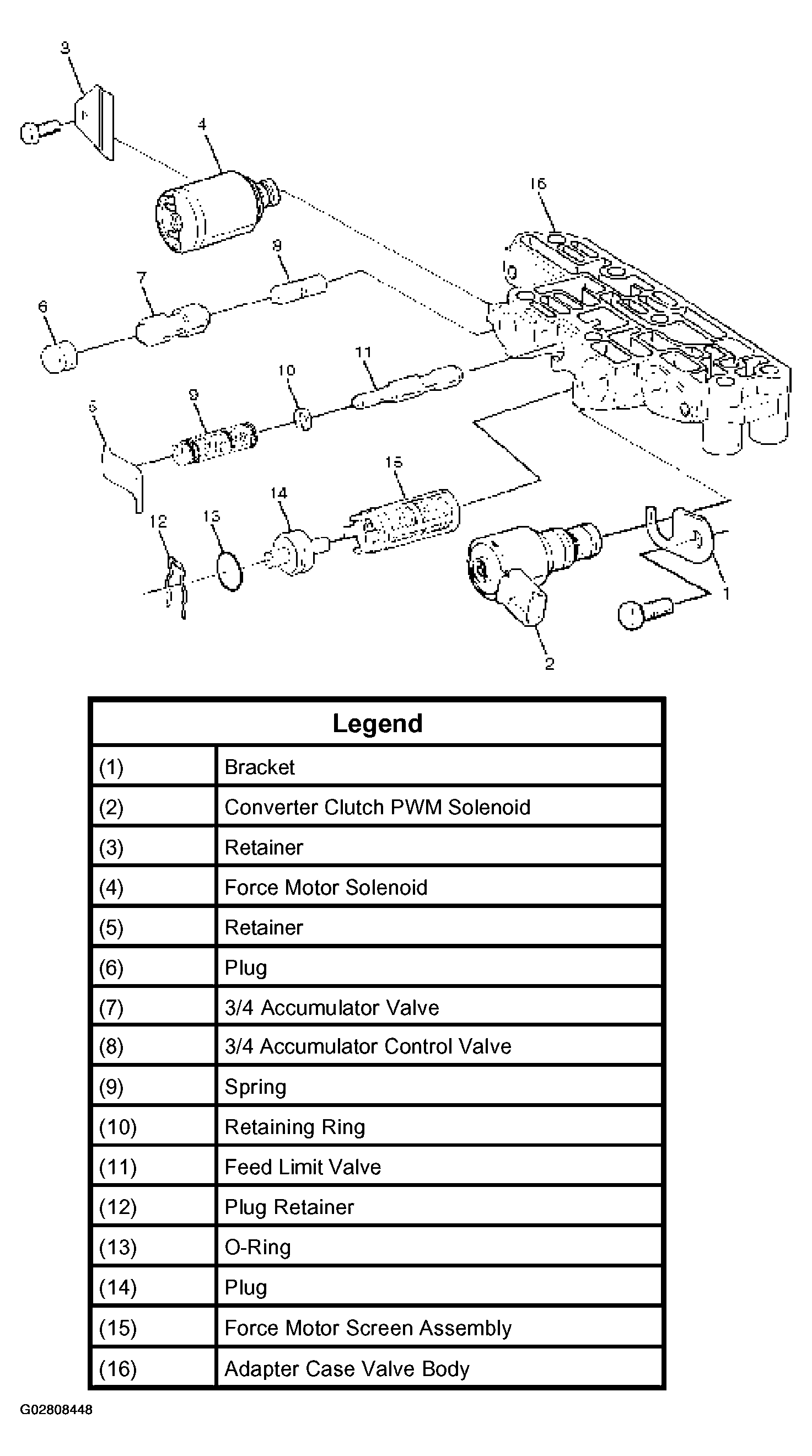 3
4
16
8
7
6
11
10
9
5
15
14
12
13
1
2

| Legend | |
|---|---|
| (1) | Bracket |
| (2) | Converter Clutch PWM Solenoid |
| (3) | Retainer |
| (4) | Force Motor Solenoid |
| (5) | Retainer |
| (6) | Plug |
| (7) | 3/4 Accumulator Valve |
| (8) | 3/4 Accumulator Control Valve |
| (9) | Spring |
| (10) | Retaining Ring |
| (11) | Feed Limit Valve |
| (12) | Plug Retainer |
| (13) | O-Ring |
| (14) | Plug |
| (15) | Force Motor Screen Assembly |
| (16) | Adapter Case Valve Body |

G02808448