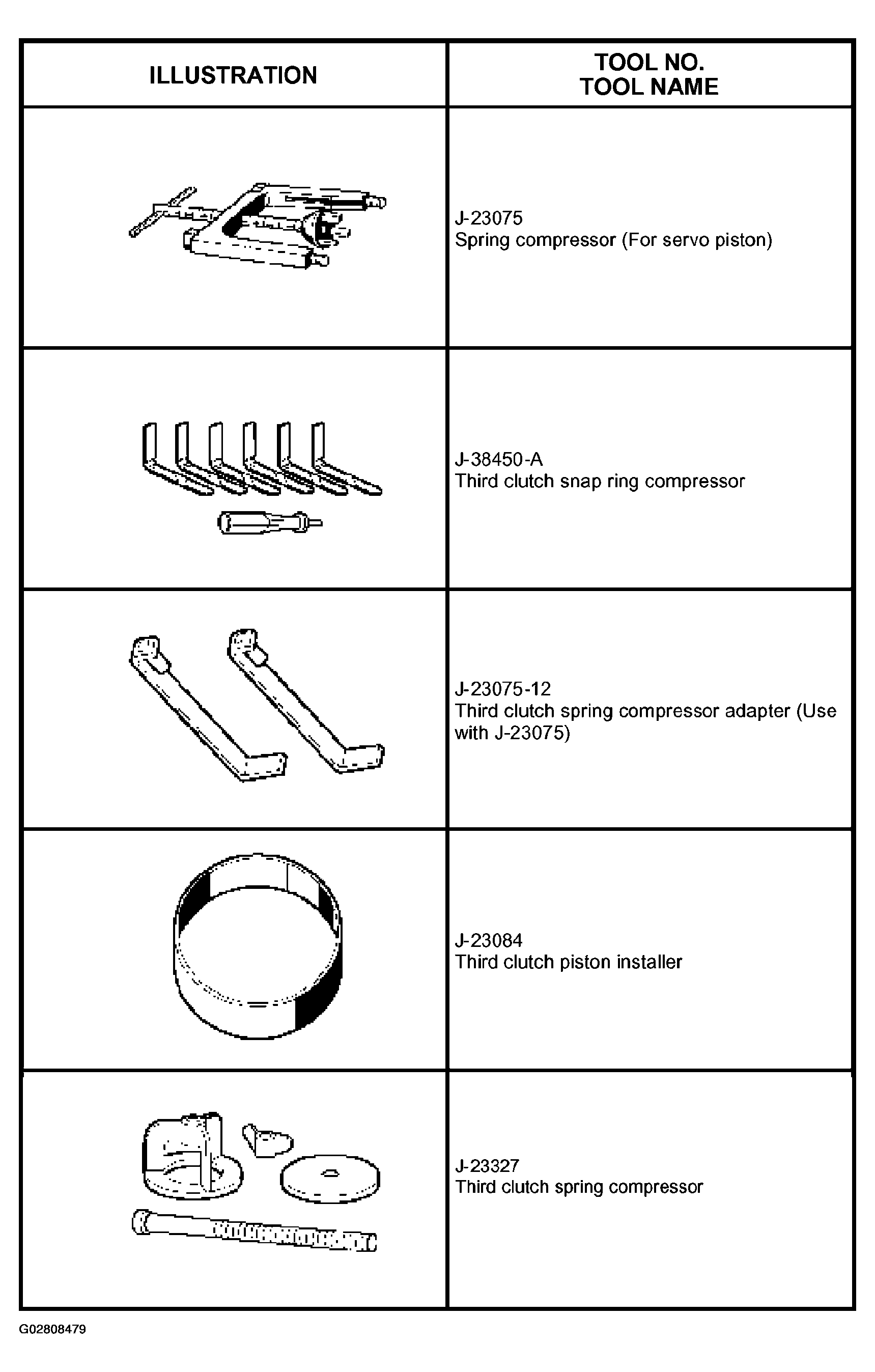 | ILLUSTRATION | TOOL NO. TOOL NAME |
|---|---|
| | J-23075 Spring compressor (For servo piston) |
| | J-38450-A Third clutch snap ring compressor |
| | J-23075-12 Third clutch spring compressor adapter (Use with J-23075) |
| | J-23084 Third clutch piston installer |
| | J-23327 Third clutch spring compressor |

G02808479