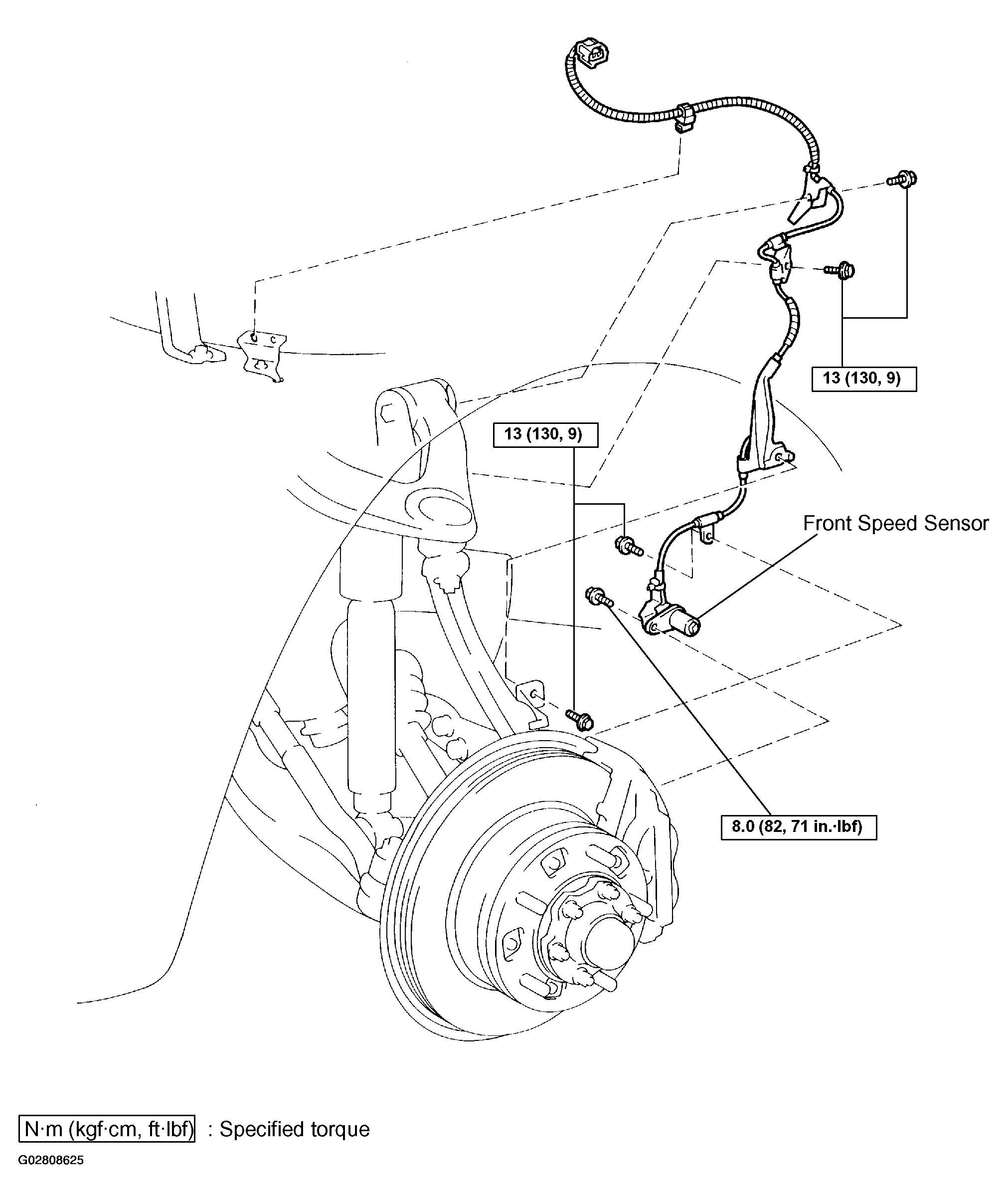 13 (130, 9)

13 (130, 9)

Front Speed Sensor

8.0 (82, 71 in.·lbf)

N·m (kgf·cm, ft·lbf) : Specified torque

G02808625