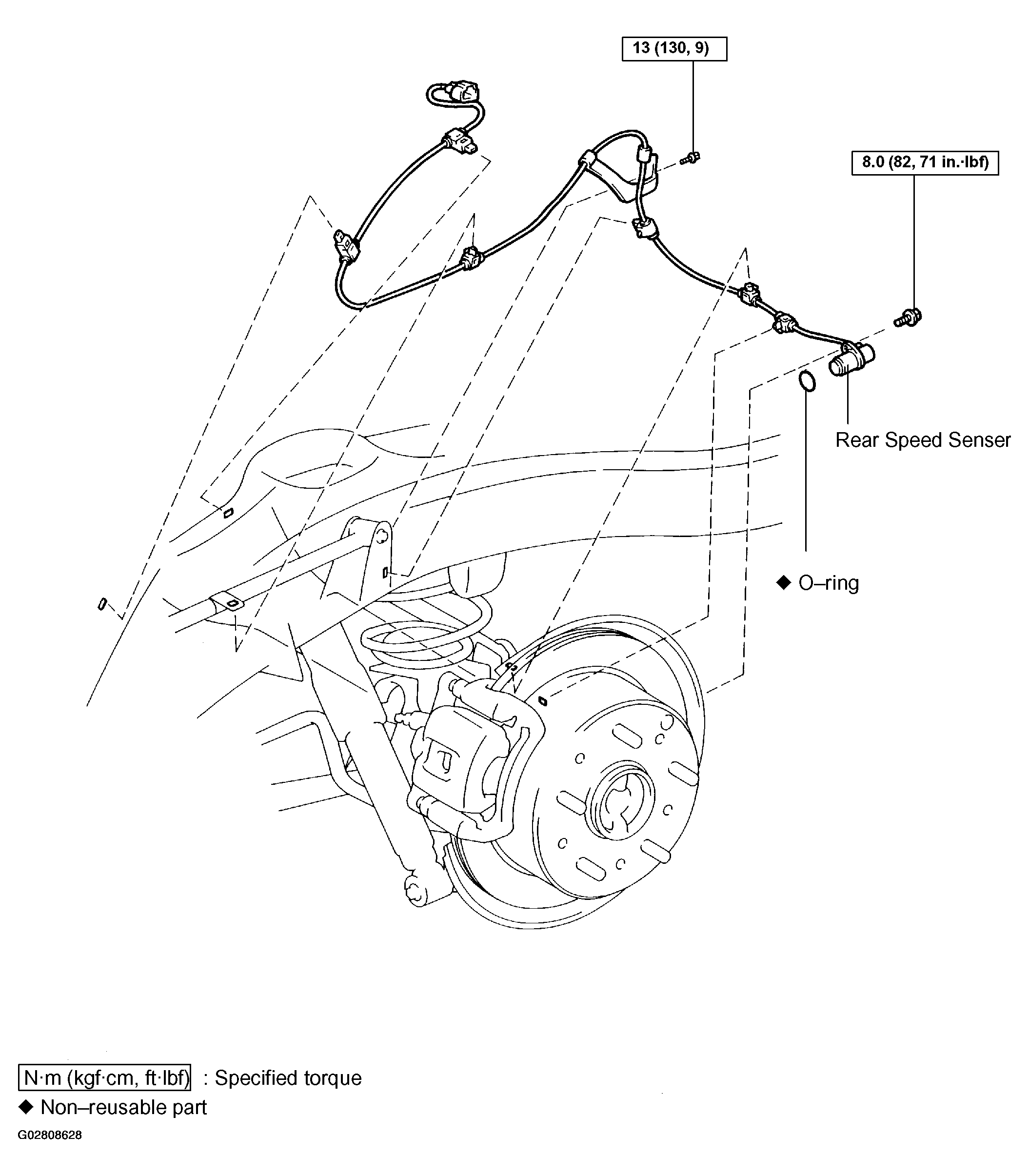 13 (130, 9)

8.0 (82, 71 in.·lbf)

Rear Speed Senser

◆ O–ring

N·m (kgf·cm, ft·lbf) : Specified torque
◆ Non–reusable part

G02808628