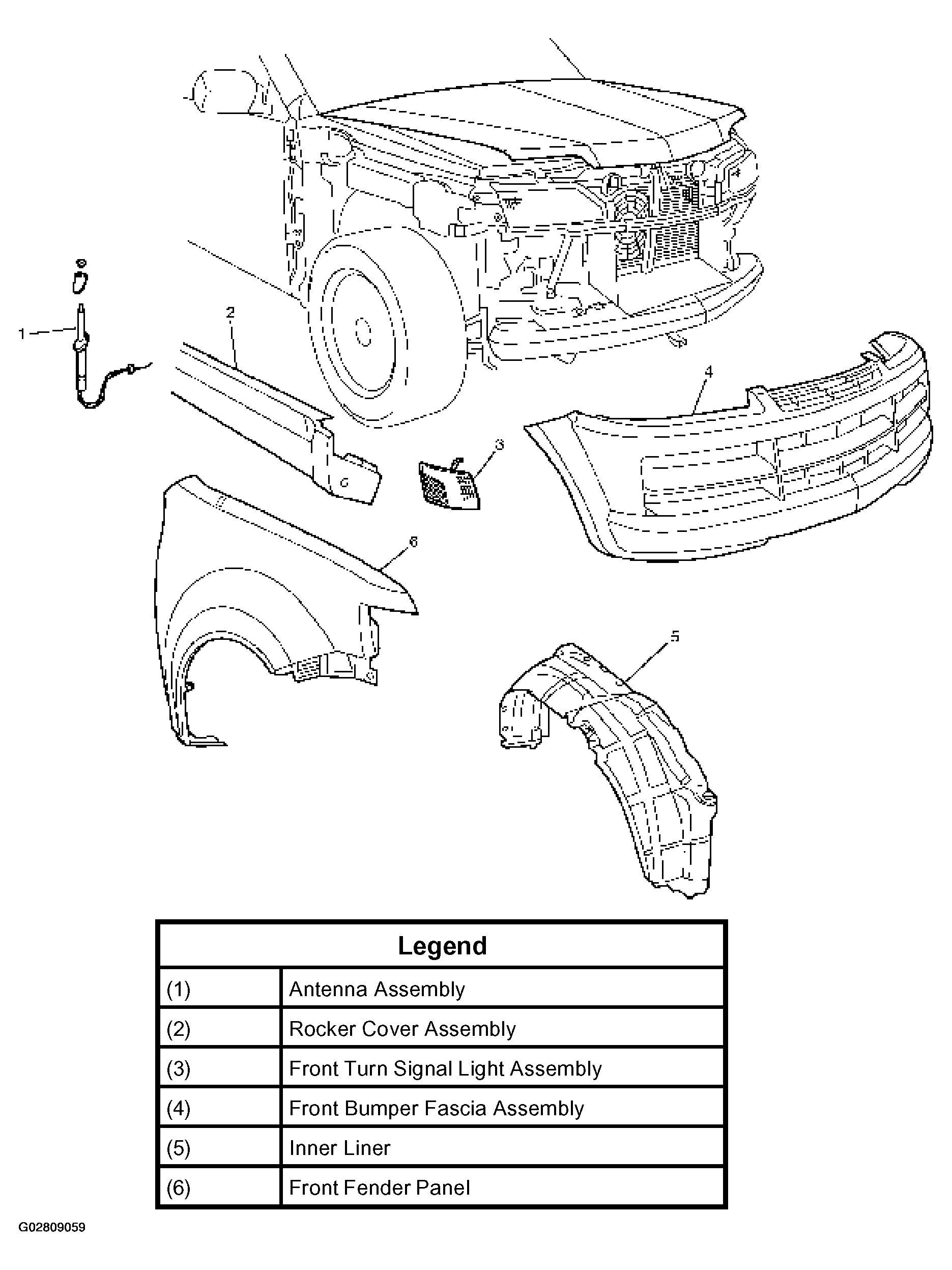 1
2
3
4
6
5

| Legend | |
|---|---|
| (1) | Antenna Assembly |
| (2) | Rocker Cover Assembly |
| (3) | Front Turn Signal Light Assembly |
| (4) | Front Bumper Fascia Assembly |
| (5) | Inner Liner |
| (6) | Front Fender Panel |

G02809059