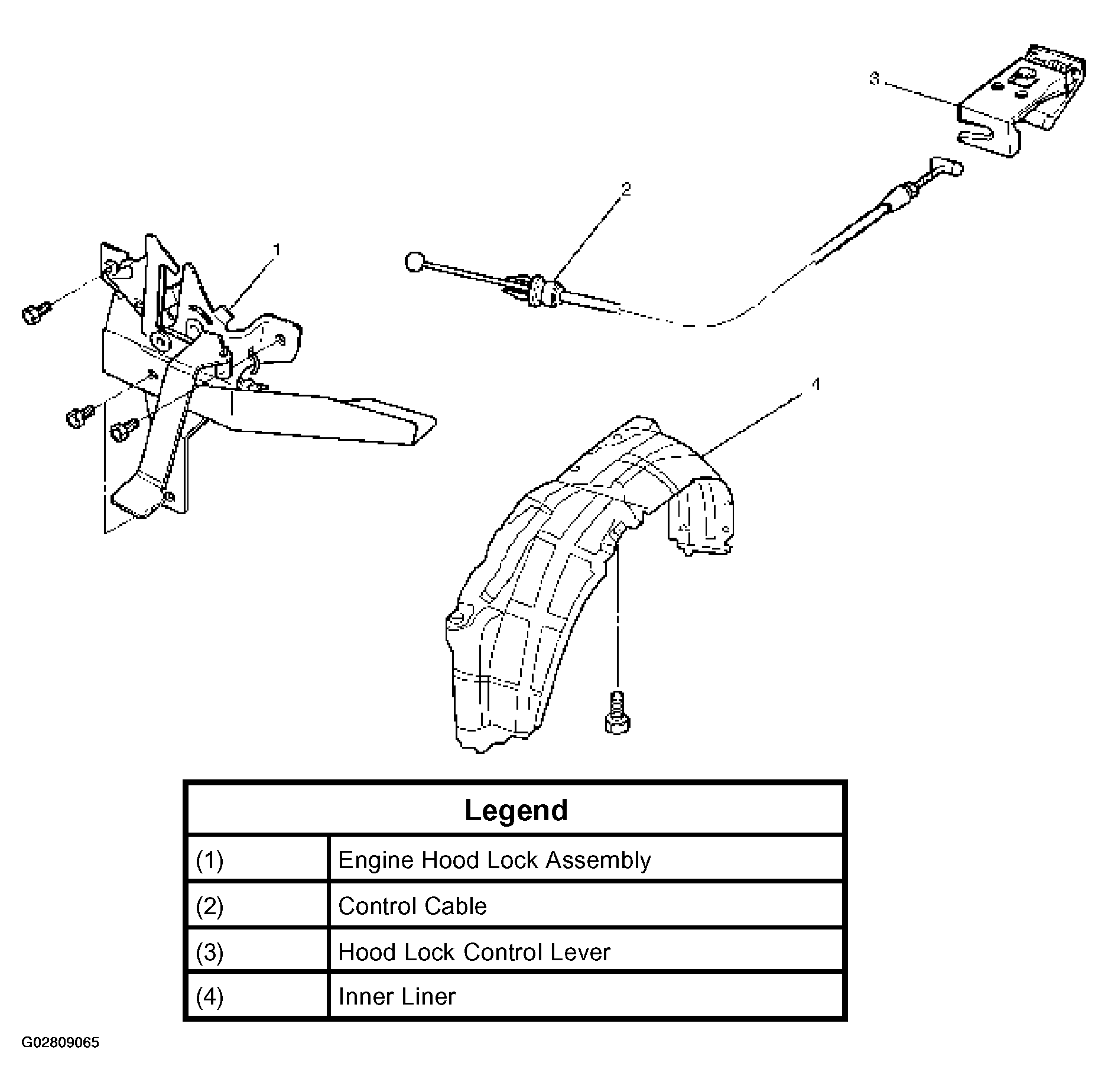 3

2

1

4

| Legend | |
|---|---|
| (1) | Engine Hood Lock Assembly |
| (2) | Control Cable |
| (3) | Hood Lock Control Lever |
| (4) | Inner Liner |

G02809065