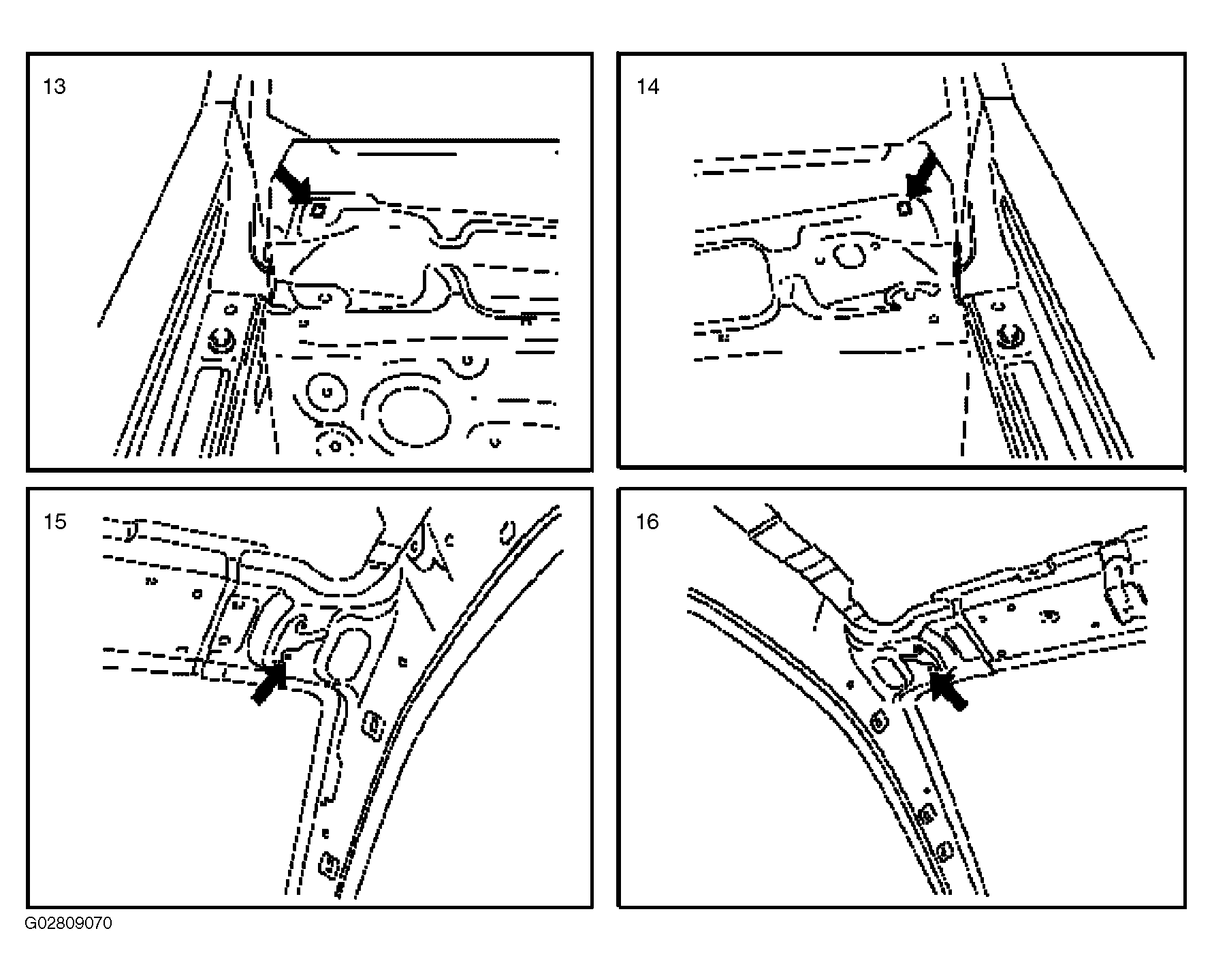 13

14

15

16

G02809070